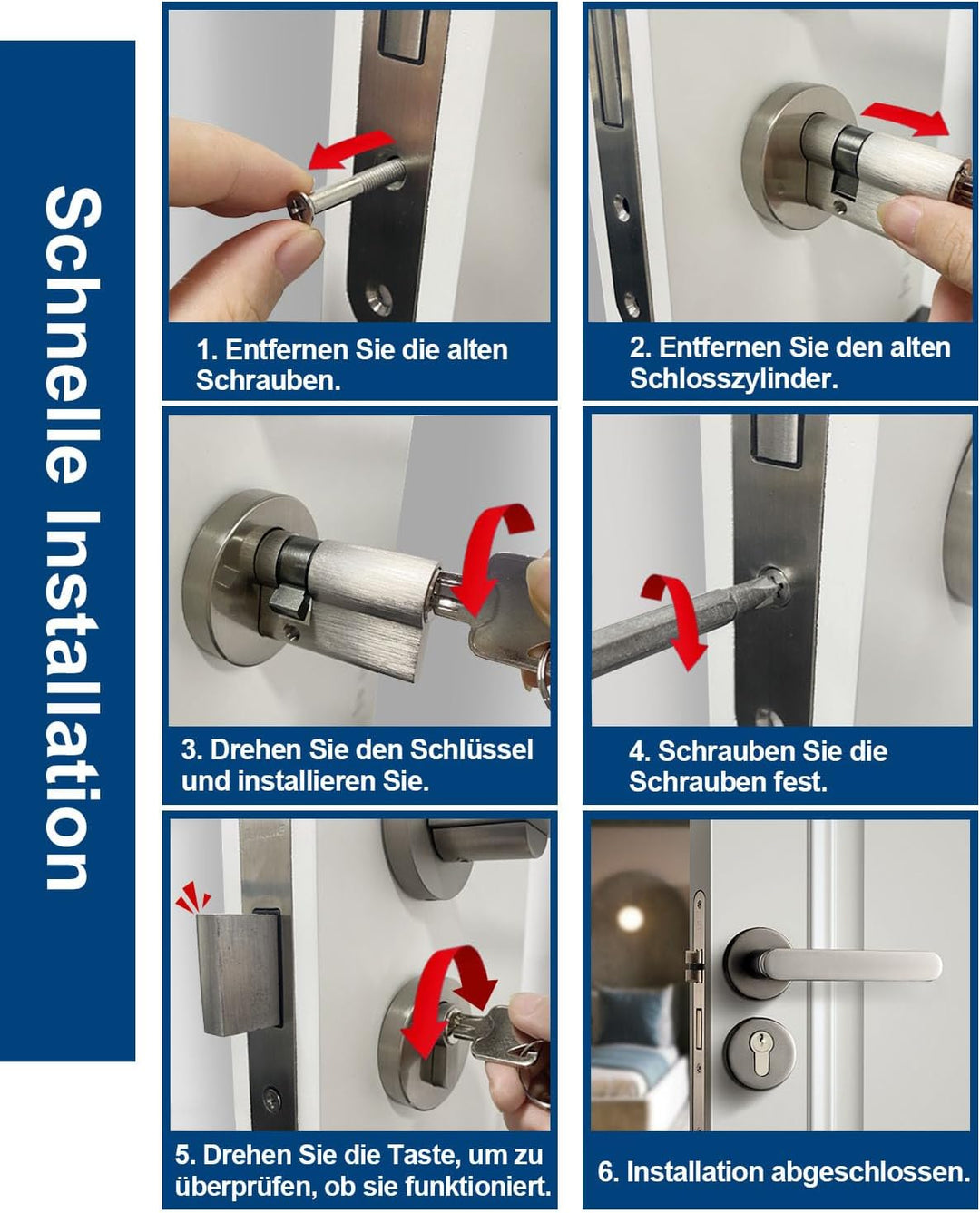 Schnelle Installation

1. Entfernen Sie die alten Schrauben.

2. Entfernen Sie den alten Schlosszylinder.

3. Drehen Sie den Schlüssel und installieren Sie.

4. Schrauben Sie die Schrauben fest.

5. Drehen Sie die Taste, um zu überprüfen, ob sie funktioniert.

6. Installation abgeschlossen.