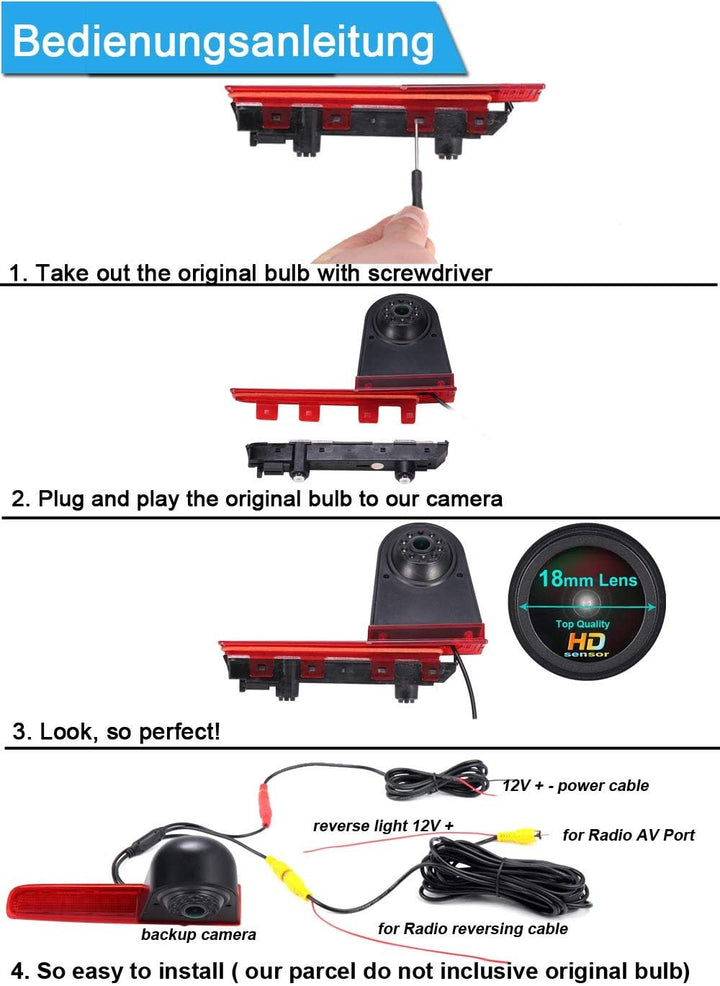 Bedienungsanleitung

1. Take out the original bulb with screwdriver

2. Plug and play the original bulb to our camera

18mm Lens
Top Quality
HD
sensor

3. Look, so perfect!

12V + - power cable
reverse light 12V +
for Radio AV Port
backup camera
for Radio reversing cable

4. So easy to install ( our parcel do not inclusive original bulb)