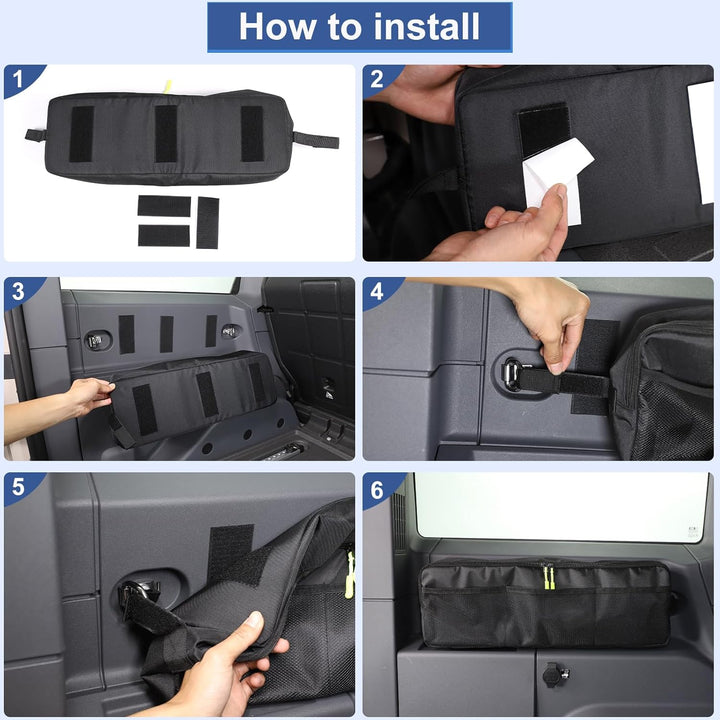 How to install

1

2

3

4

5

6