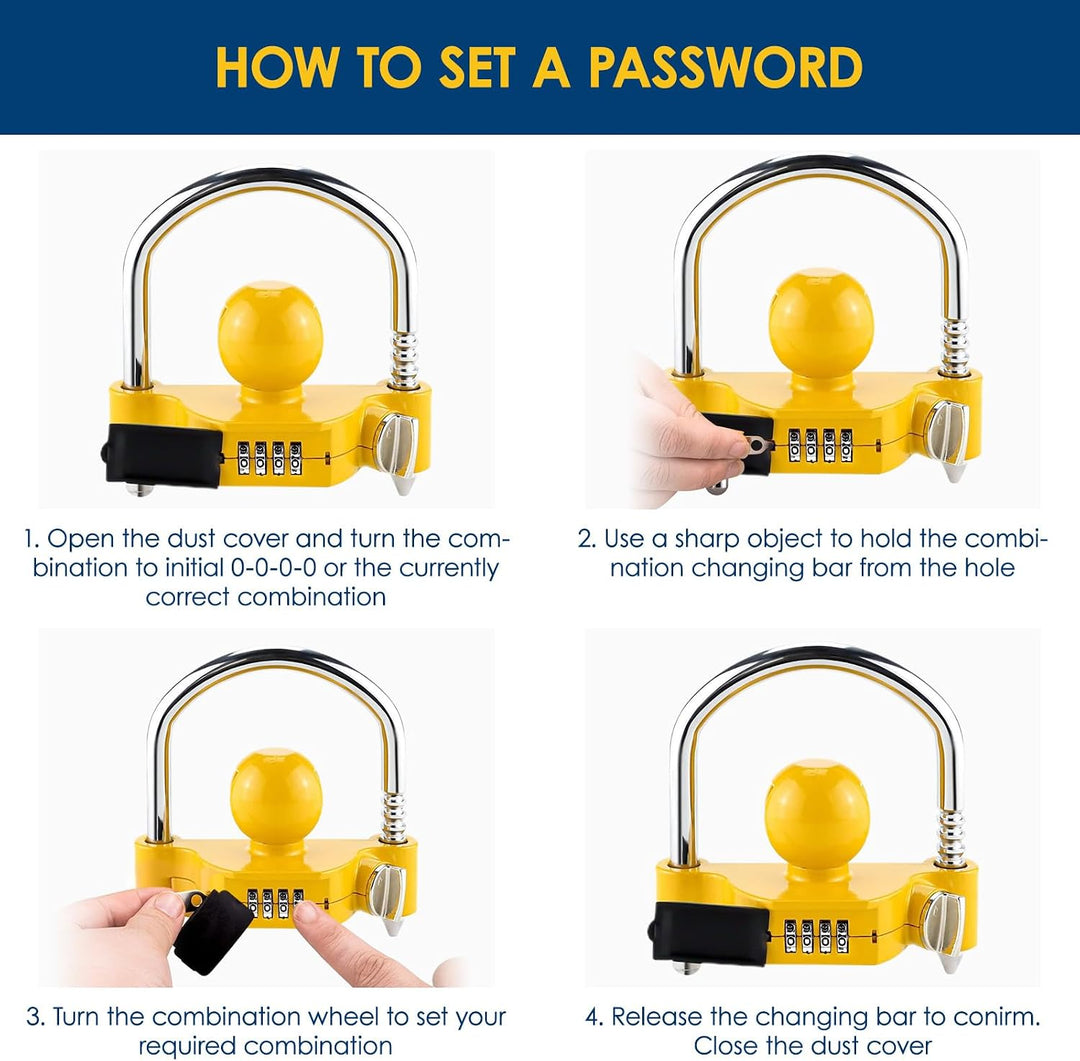 HOW TO SET A PASSWORD

1. Open the dust cover and turn the combination to initial 0-0-0-0 or the currently correct combination

2. Use a sharp object to hold the combination changing bar from the hole

3. Turn the combination wheel to set your required combination

4. Release the changing bar to conirm. Close the dust cover