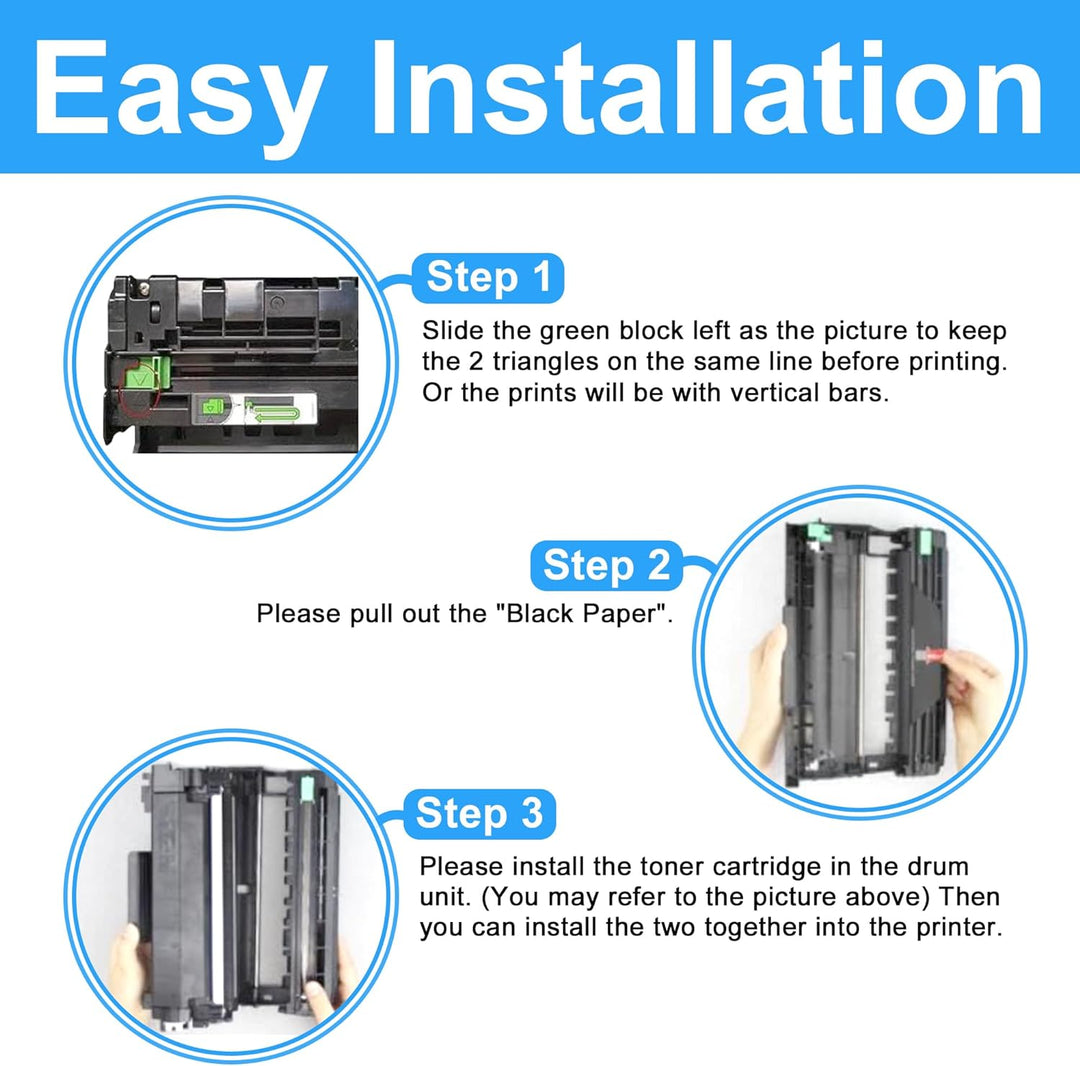 Easy Installation

Step 1

Slide the green block left as the picture to keep the 2 triangles on the same line before printing. Or the prints will be with vertical bars.

Step 2

Please pull out the "Black Paper".

Step 3

Please install the toner cartridge in the drum unit. (You may refer to the picture above) Then you can install the two together into the printer.