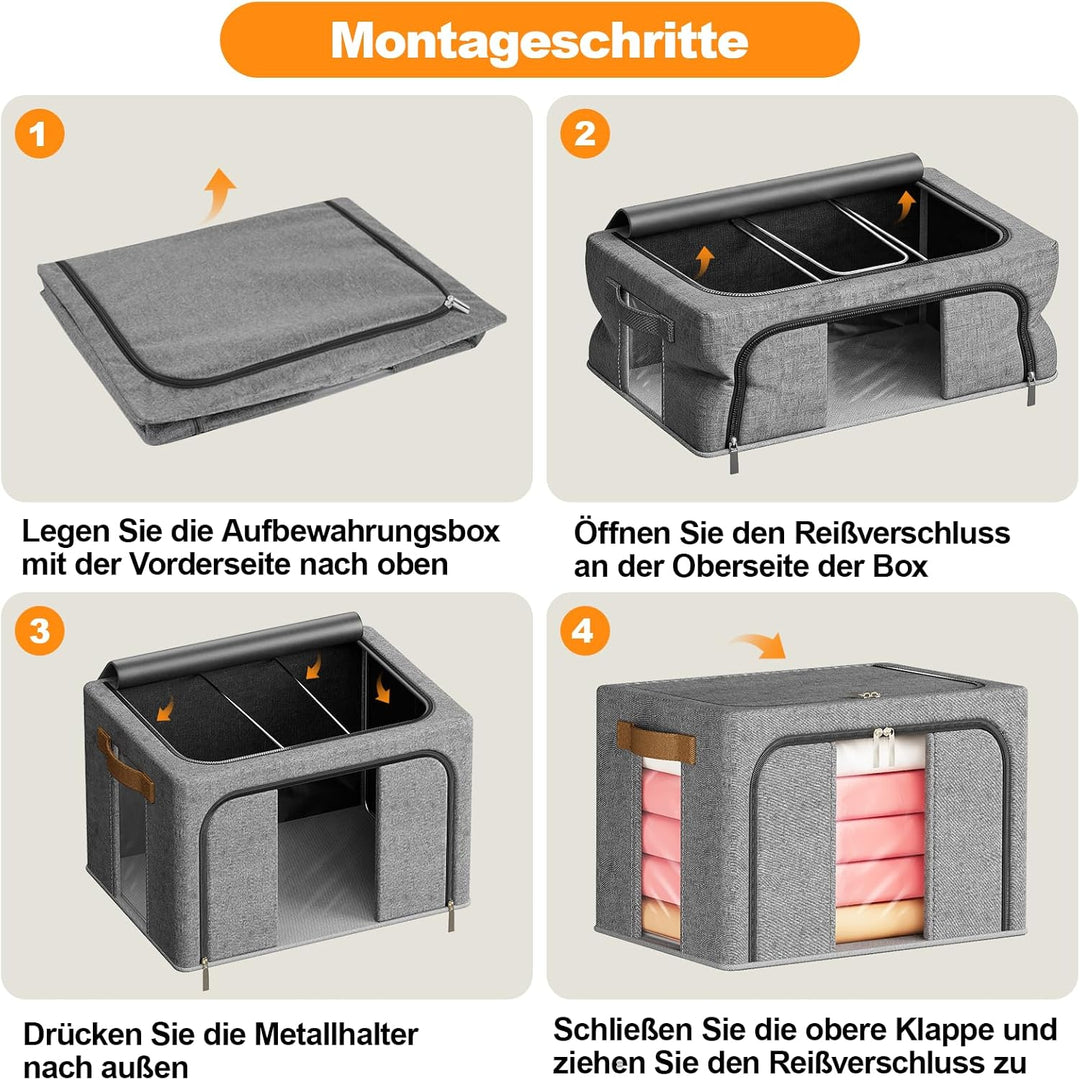 Montageschritte

1

Legen Sie die Aufbewahrungsbox mit der Vorderseite nach oben

2

Öffnen Sie den Reißverschluss an der Oberseite der Box

3

Drücken Sie die Metallhalter nach außen

4

Schließen Sie die obere Klappe und ziehen Sie den Reißverschluss zu