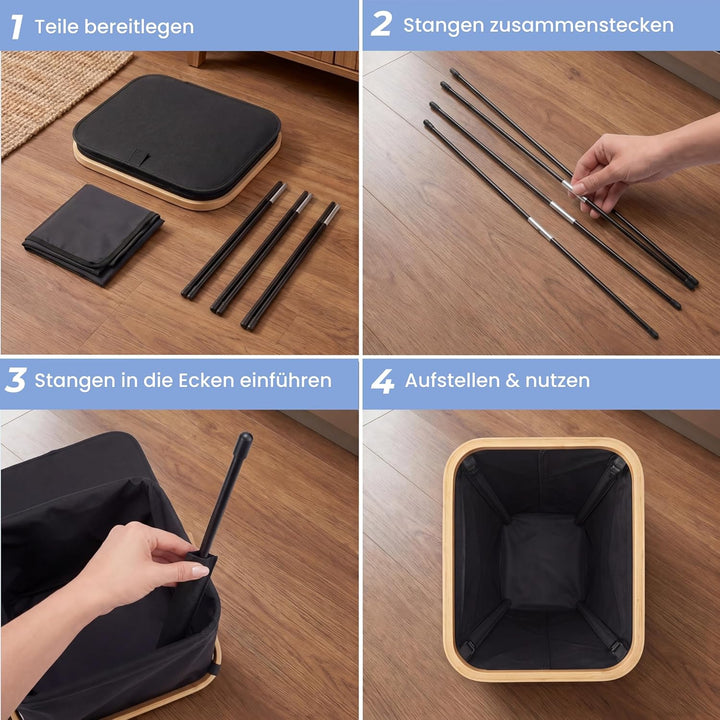 1 Teile bereitlegen

2 Stangen zusammenstecken

3 Stangen in die Ecken einführen

4 Aufstellen & nutzen