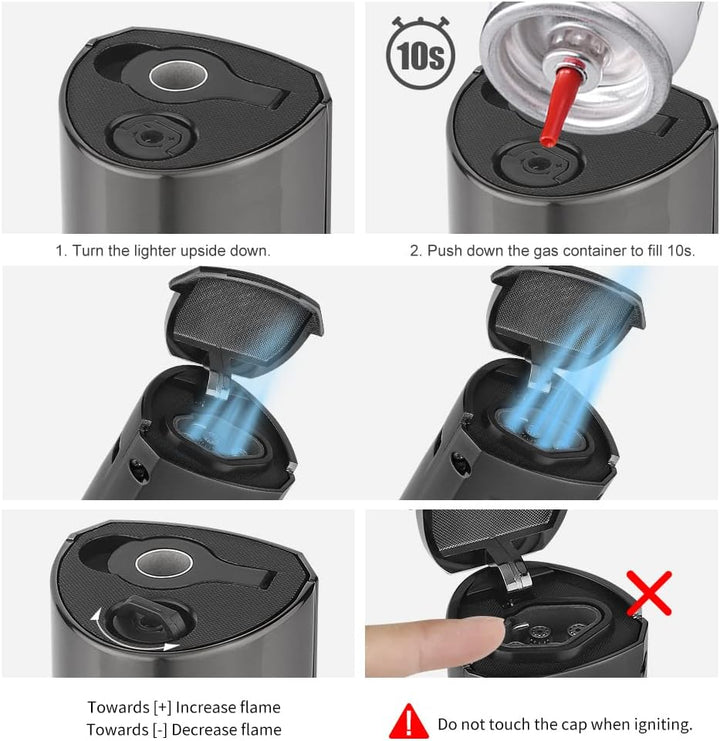 10s

1. Turn the lighter upside down.

2. Push down the gas container to fill 10s.

Towards [+] Increase flame
Towards [-] Decrease flame

Do not touch the cap when igniting.