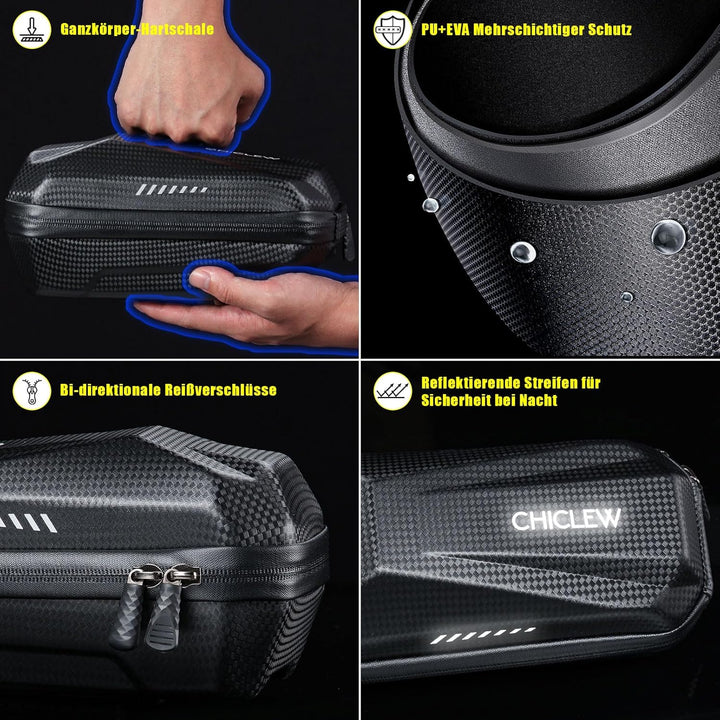 Ganzkörper-Hartschale

PU+EVA Mehrschichtiger Schutz

Bi-direktionale Reißverschlüsse

Reflektierende Streifen für Sicherheit bei Nacht

CHICLEW