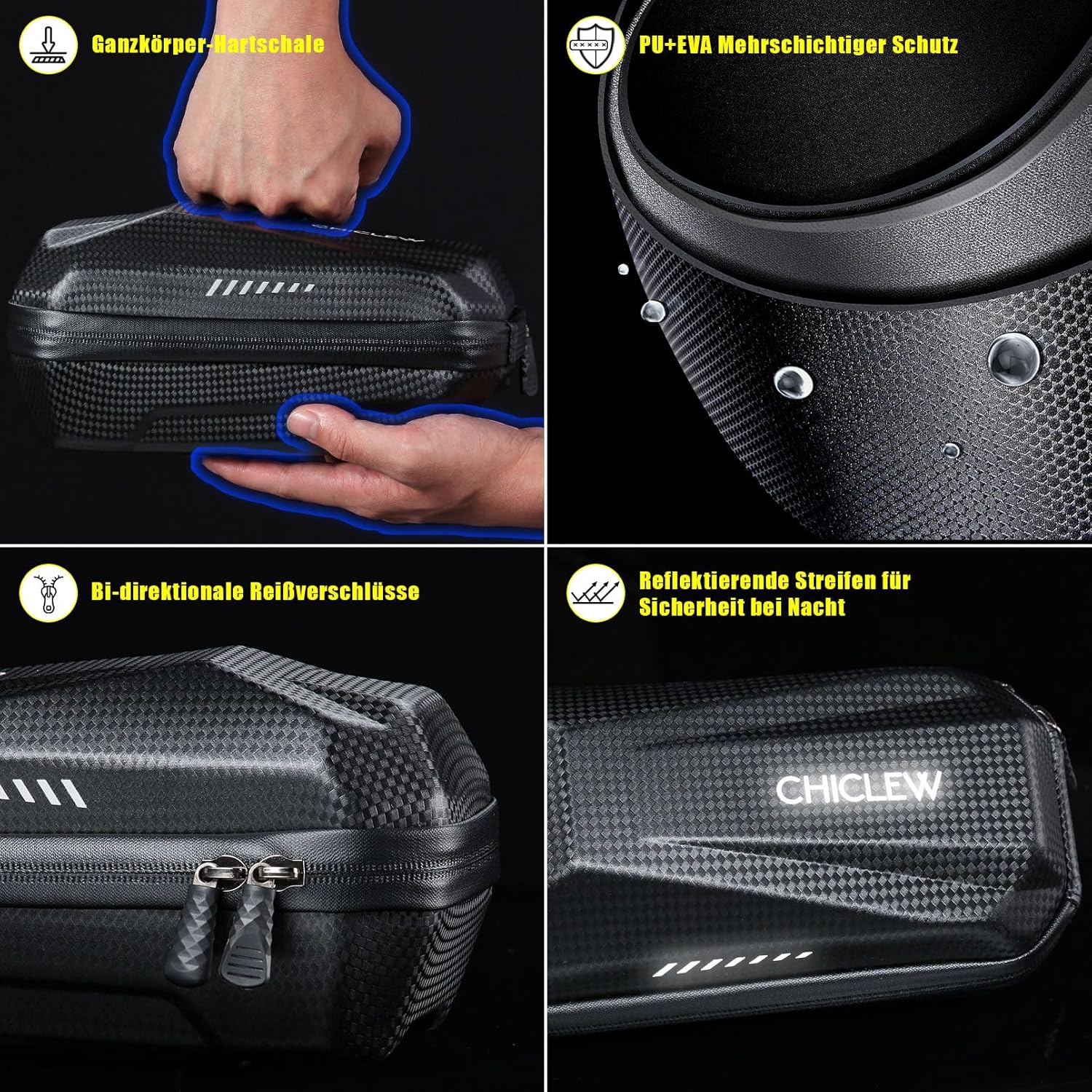 Ganzkörper-Hartschale

CHICLEW

PU+EVA Mehrschichtiger Schutz

Bi-direktionale Reißverschlüsse

Reflektierende Streifen für Sicherheit bei Nacht

CHICLEW