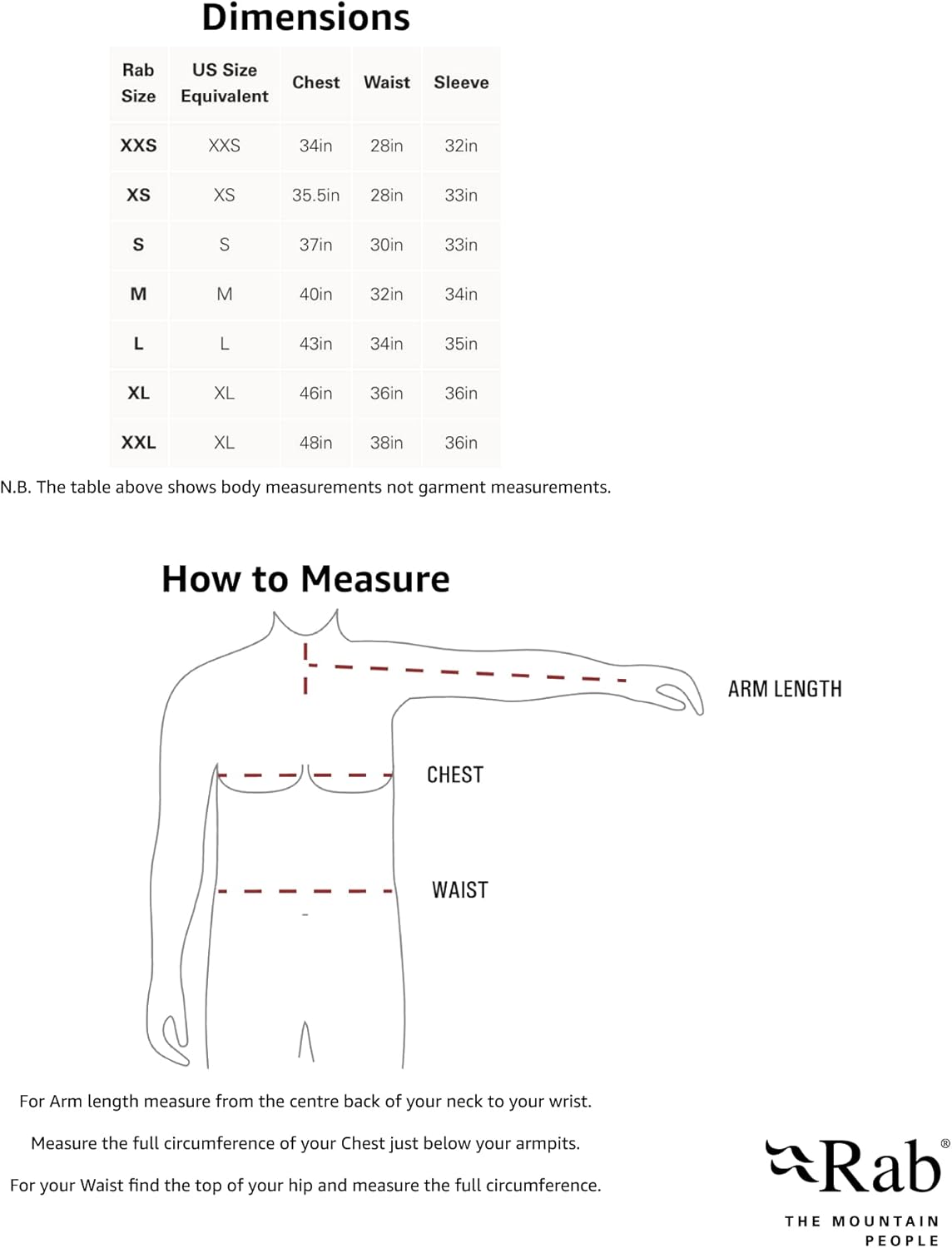 Dimensions

| Rab Size | US Size Equivalent | Chest | Waist | Sleeve |
|---|---|---|---|---|
| XXS | XXS | 34in | 28in | 32in |
| XS | XS | 35.5in | 28in | 33in |
| S | S | 37in | 30in | 33in |
| M | M | 40in | 32in | 34in |
| L | L | 43in | 34in | 35in |
| XL | XL | 46in | 36in | 36in |
| XXL | XL | 48in | 38in | 36in |

N.B. The table above shows body measurements not garment measurements.

How to Measure

ARM LENGTH

CHEST

WAIST

For Arm length measure from the centre back of your neck to your wrist.

Measure the full circumference of your Chest just below your armpits.

For your Waist find the top of your hip and measure the full circumference.

Rab®
THE MOUNTAIN PEOPLE