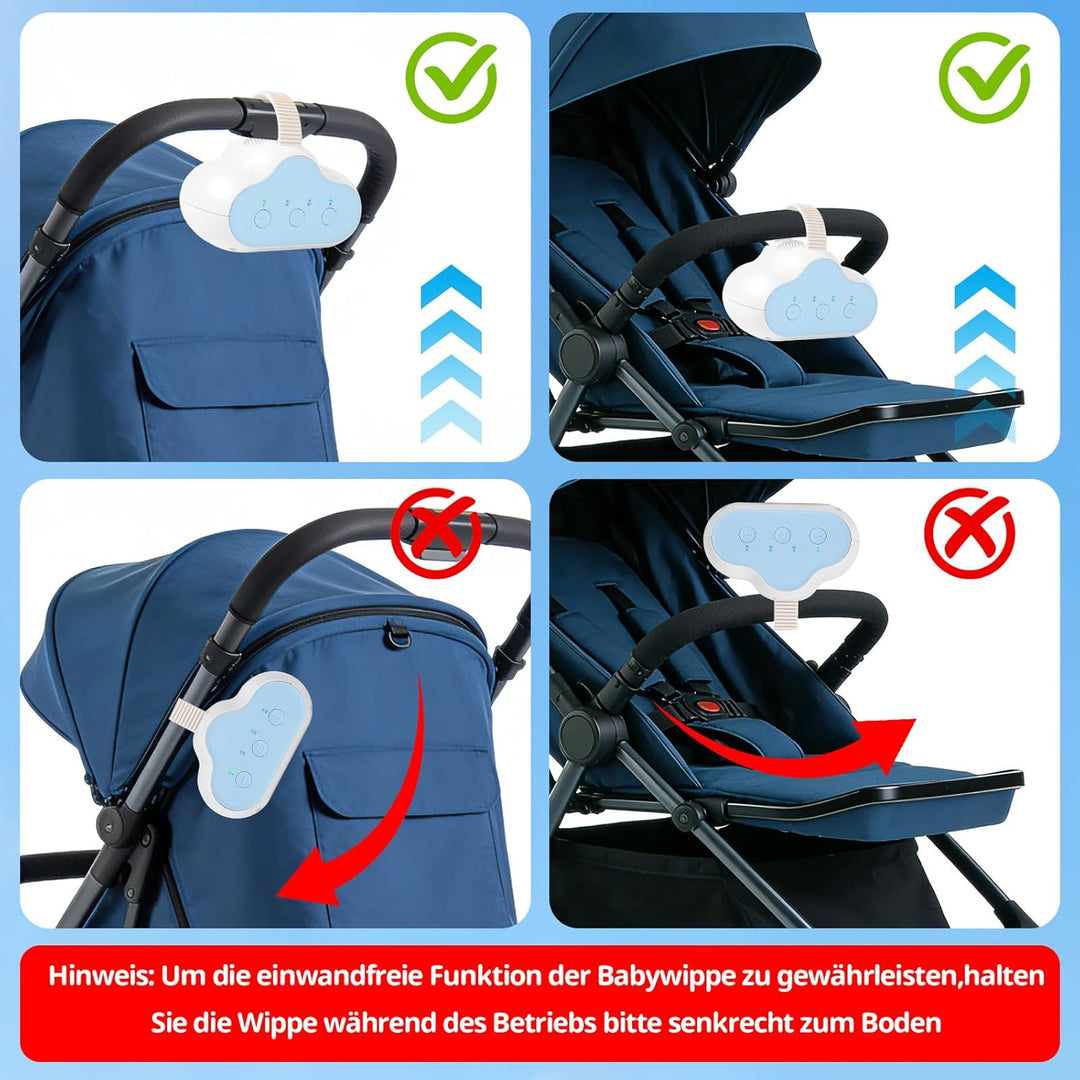 Hinweis: Um die einwandfreie Funktion der Babywippe zu gewährleisten,halten Sie die Wippe während des Betriebs bitte senkrecht zum Boden