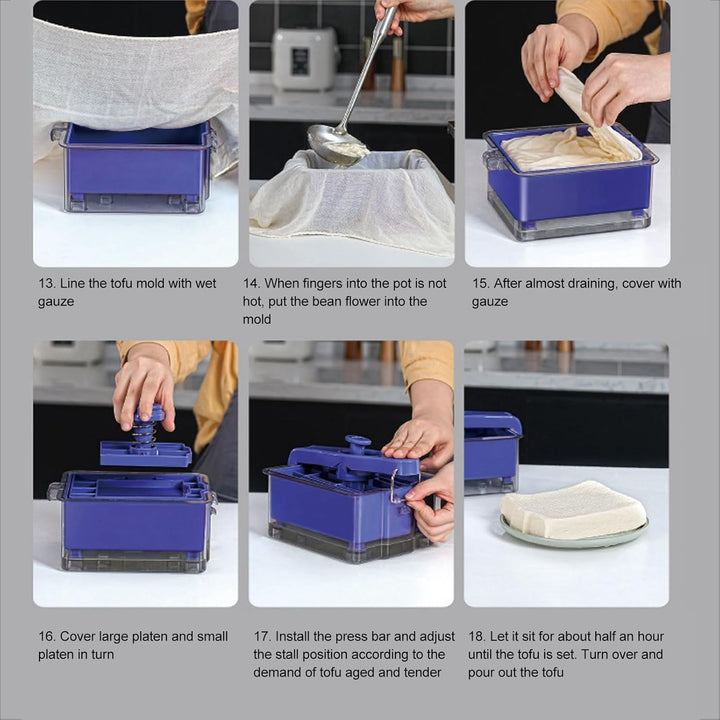 13. Line the tofu mold with wet gauze

14. When fingers into the pot is not hot, put the bean flower into the mold

15. After almost draining, cover with gauze

16. Cover large platen and small platen in turn

17. Install the press bar and adjust the stall position according to the demand of tofu aged and tender

18. Let it sit for about half an hour until the tofu is set. Turn over and pour out the tofu