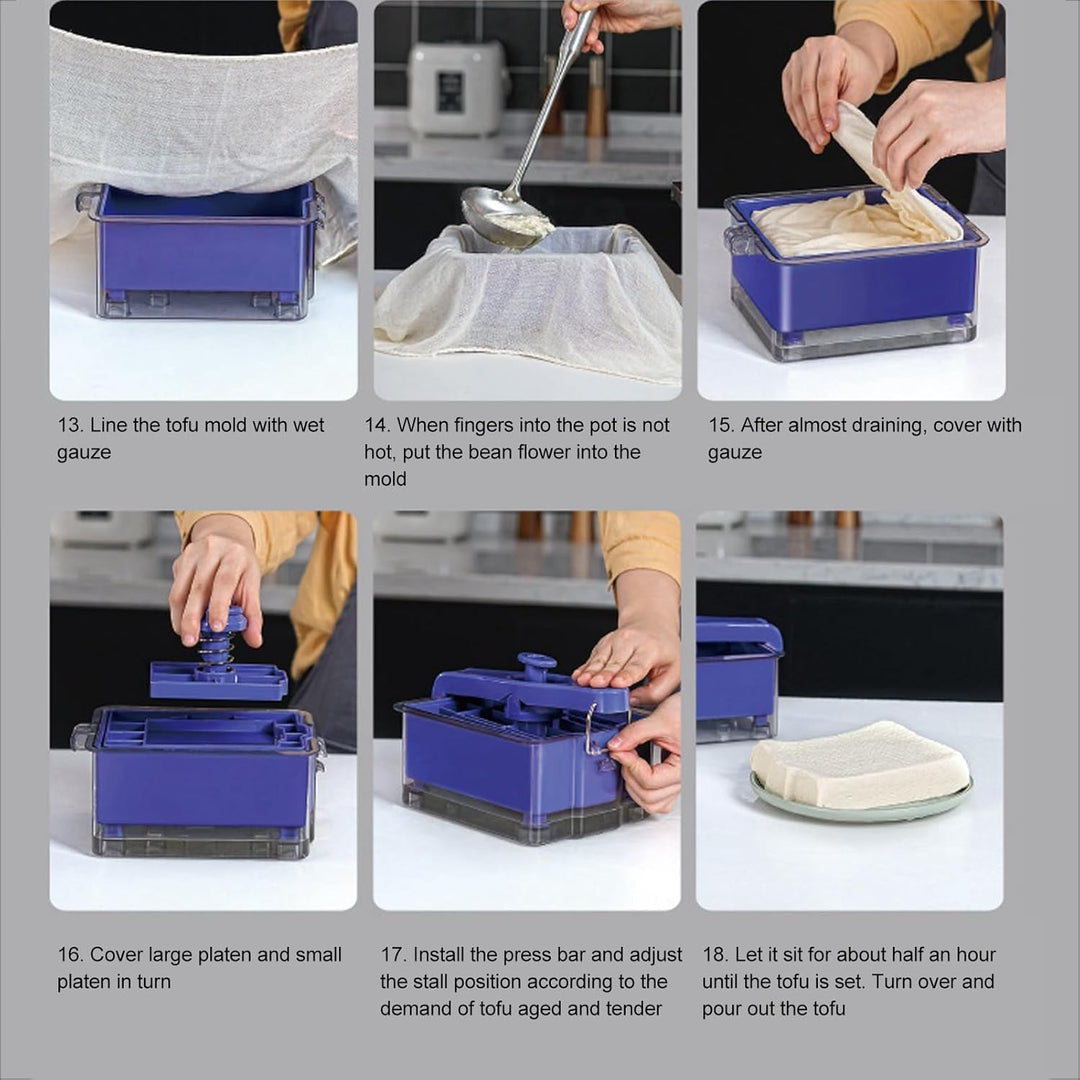 13. Line the tofu mold with wet gauze

14. When fingers into the pot is not hot, put the bean flower into the mold

15. After almost draining, cover with gauze

16. Cover large platen and small platen in turn

17. Install the press bar and adjust the stall position according to the demand of tofu aged and tender

18. Let it sit for about half an hour until the tofu is set. Turn over and pour out the tofu