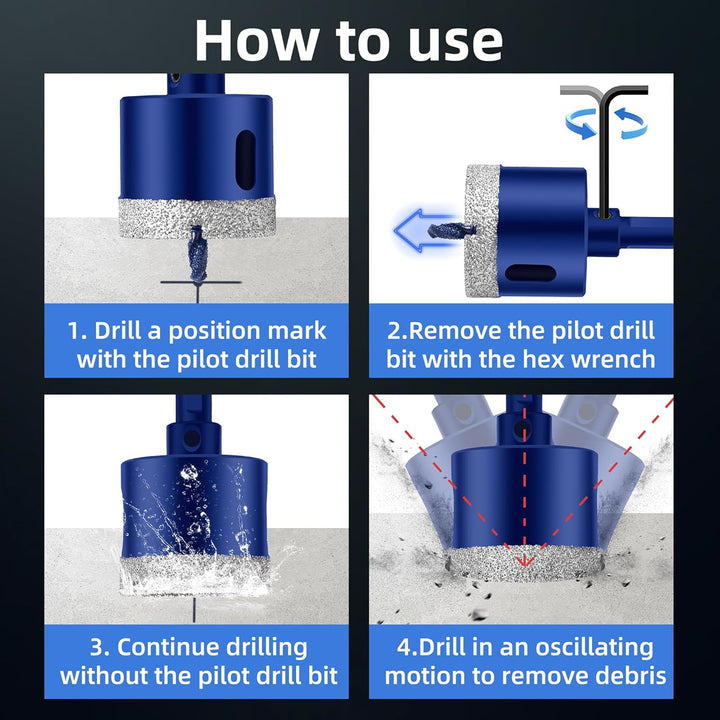 How to use

1. Drill a position mark with the pilot drill bit

2.Remove the pilot drill bit with the hex wrench

3. Continue drilling without the pilot drill bit

4.Drill in an oscillating motion to remove debris