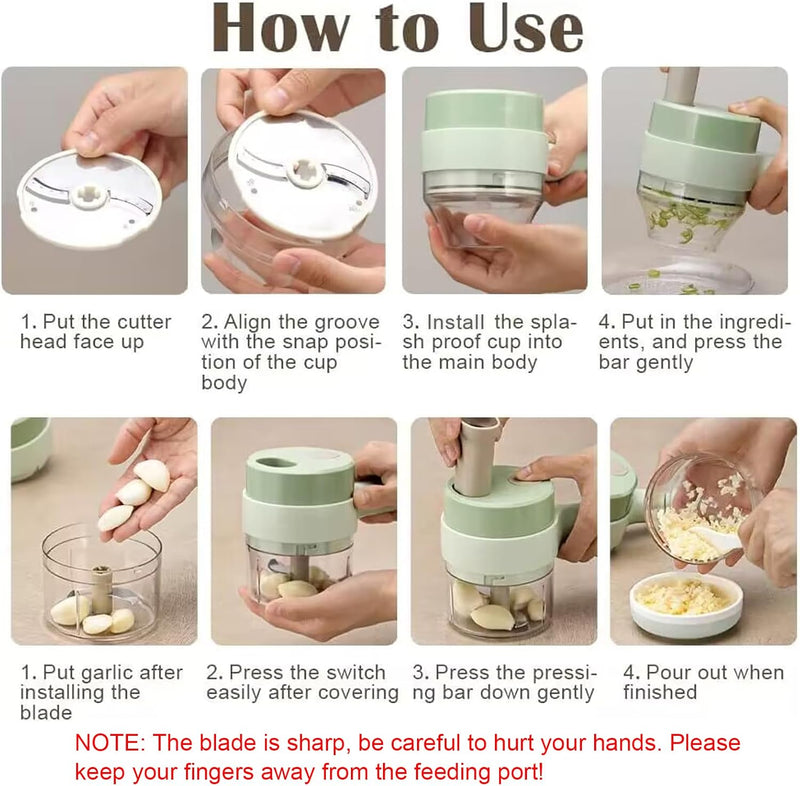 How to Use

1. Put the cutter head face up

2. Align the groove with the snap position of the cup body

3. Install the splash proof cup into the main body

4. Put in the ingredients, and press the bar gently

1. Put garlic after installing the blade

2. Press the switch easily after covering

3. Press the pressing bar down gently

4. Pour out when finished

NOTE: The blade is sharp, be careful to hurt your hands. Please keep your fingers away from the feeding port!