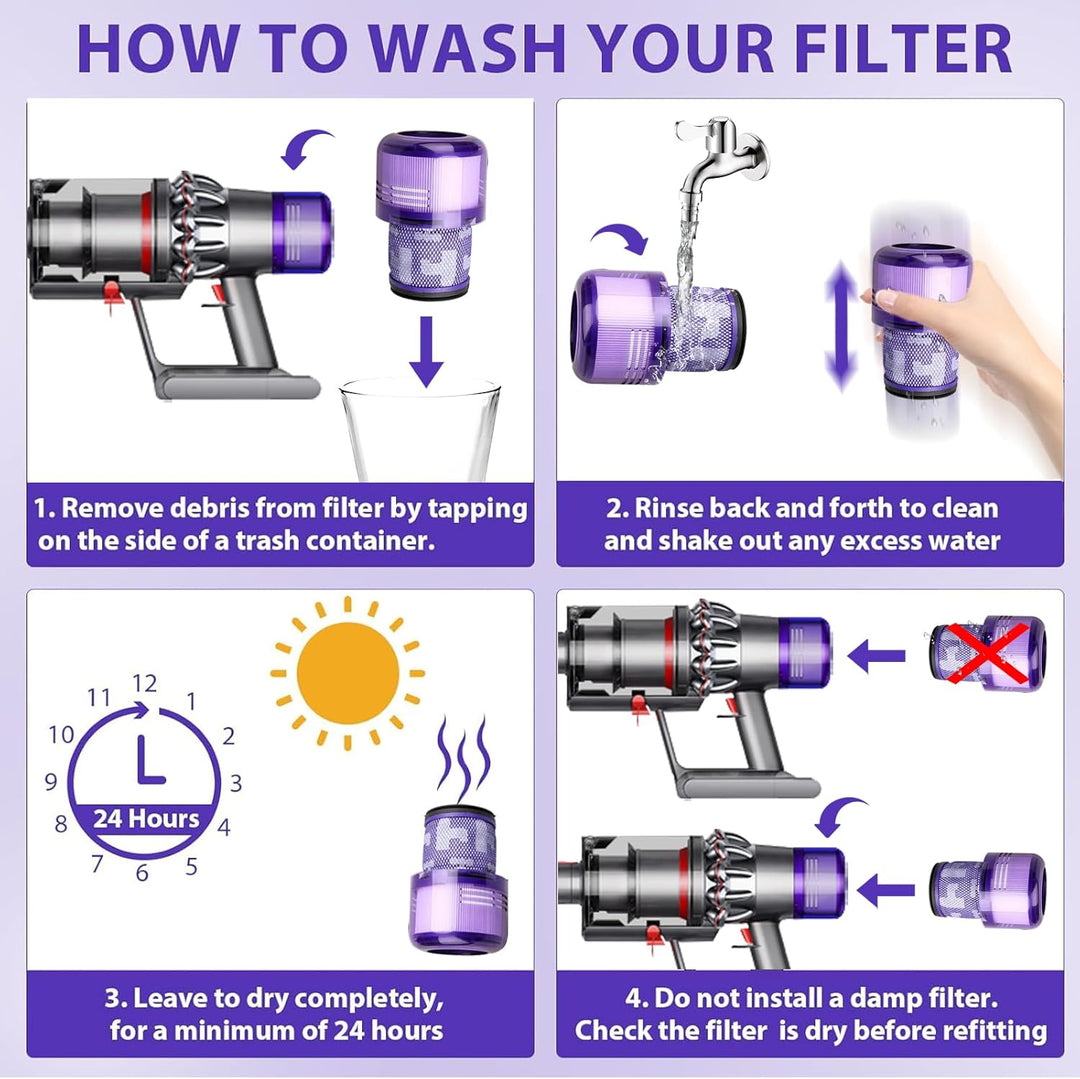 HOW TO WASH YOUR FILTER

1. Remove debris from filter by tapping on the side of a trash container.

2. Rinse back and forth to clean and shake out any excess water

12
1
2
3
4
5
6
7
8
9
10
11
24 Hours

3. Leave to dry completely, for a minimum of 24 hours

4. Do not install a damp filter. Check the filter is dry before refitting