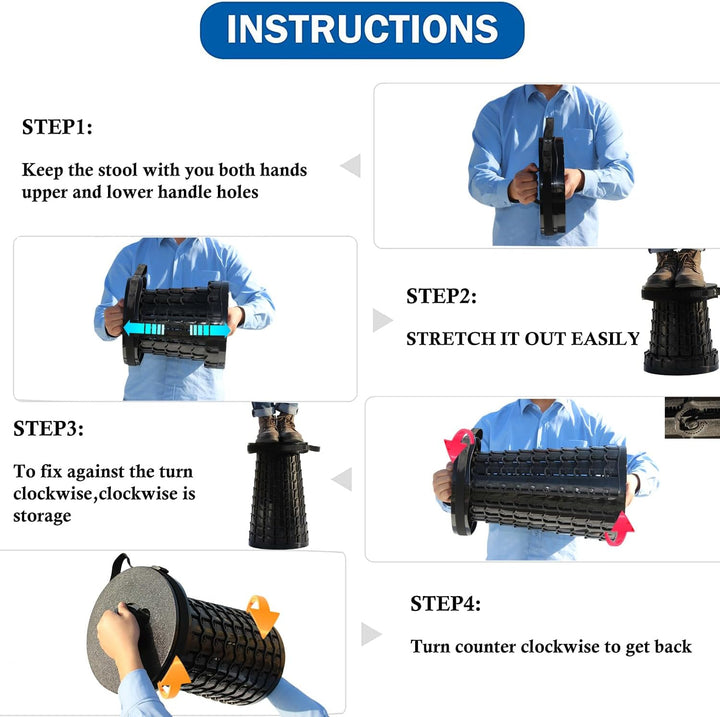 INSTRUCTIONS

STEP1:

Keep the stool with you both hands upper and lower handle holes

STEP2:

STRETCH IT OUT EASILY

STEP3:

To fix against the turn clockwise,clockwise is storage

STEP4:

Turn counter clockwise to get back