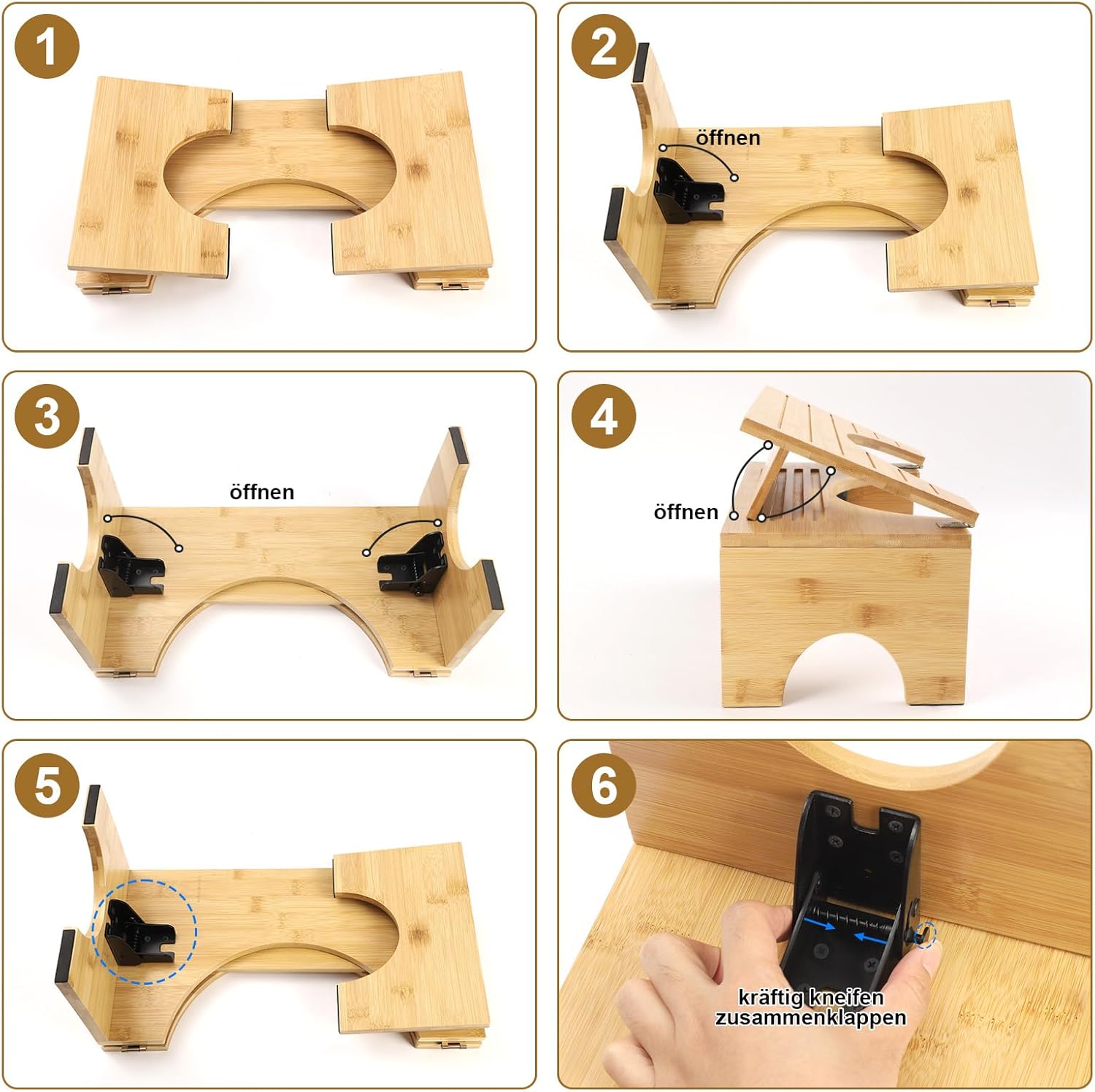 1

2

öffnen

3

öffnen

4

öffnen

5

6

kräftig kneifen
zusammenklappen