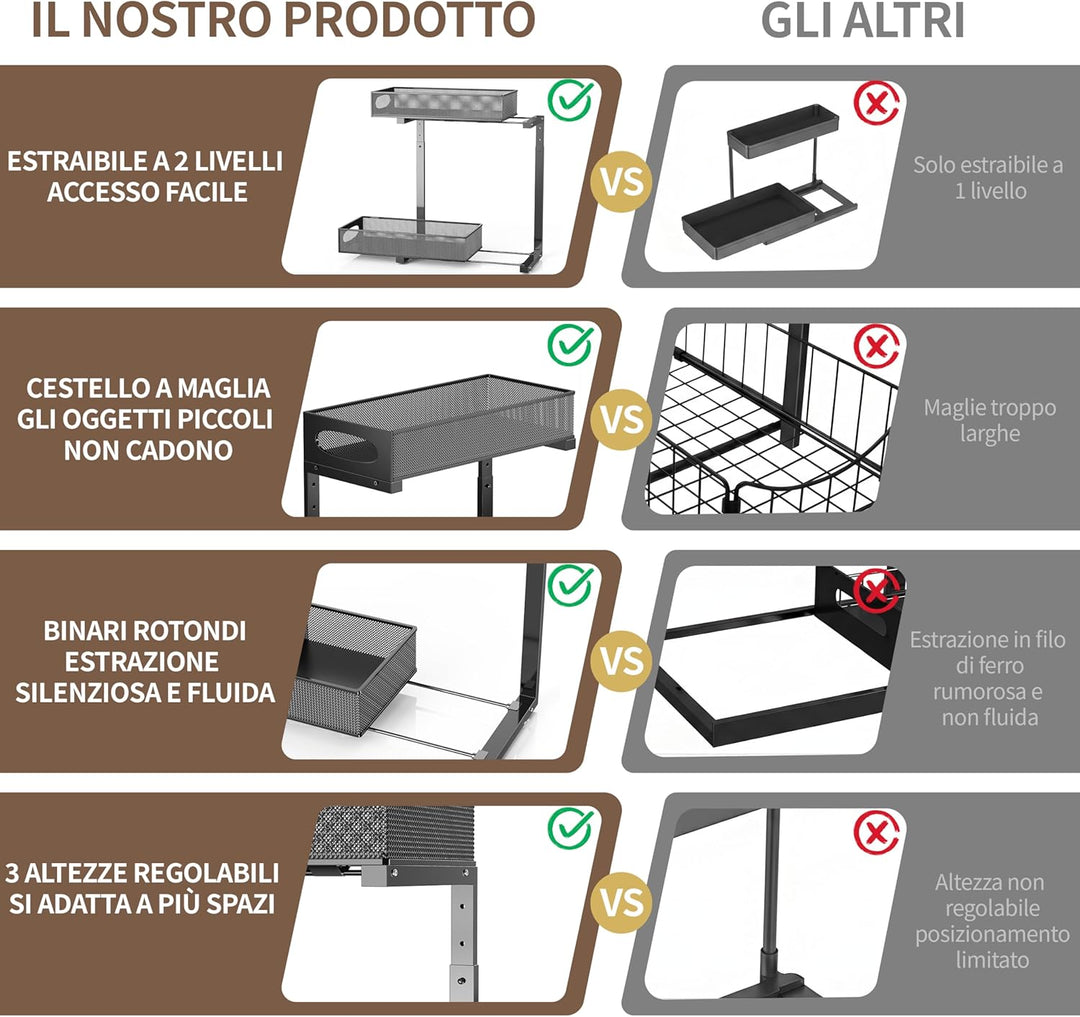 IL NOSTRO PRODOTTO

GLI ALTRI

ESTRAIBILE A 2 LIVELLI ACCESSO FACILE

VS

Solo estraibile a 1 livello

CESTELLO A MAGLIA GLI OGGETTI PICCOLI NON CADONO

VS

Maglie troppo larghe

BINARI ROTONDI ESTRAZIONE SILENZIOSA E FLUIDA

VS

Estrazione in filo di ferro rumorosa e non fluida

3 ALTEZZE REGOLABILI SI ADATTA A PIÙ SPAZI

VS

Altezza non regolabile posizionamento limitato