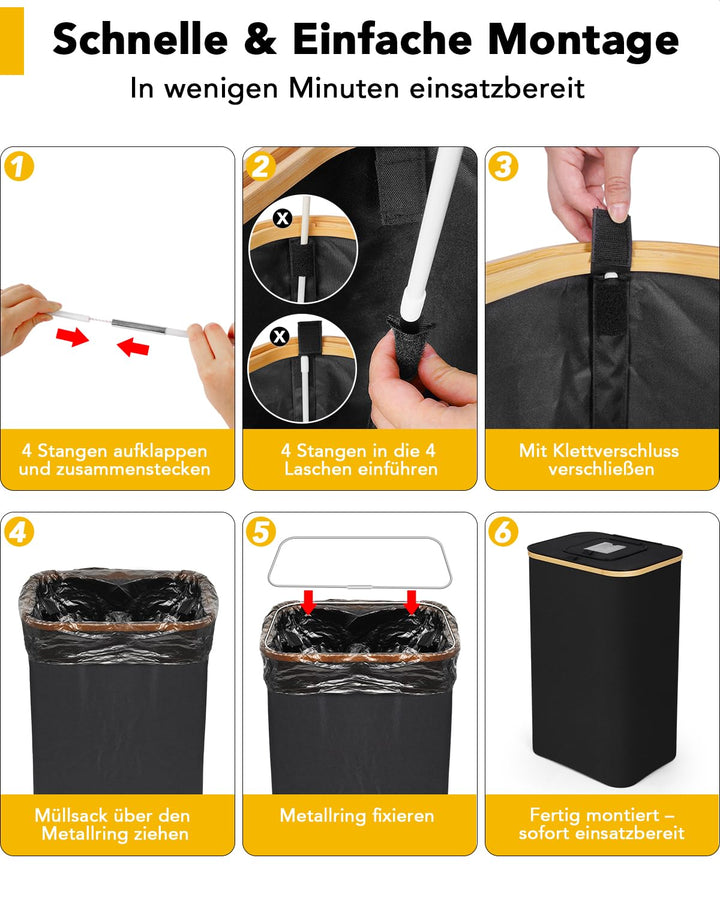 Schnelle & Einfache Montage
In wenigen Minuten einsatzbereit

1
4 Stangen aufklappen und zusammenstecken

2
4 Stangen in die 4 Laschen einführen

3
Mit Klettverschluss verschließen

4
Müllsack über den Metallring ziehen

5
Metallring fixieren

6
Fertig montiert – sofort einsatzbereit