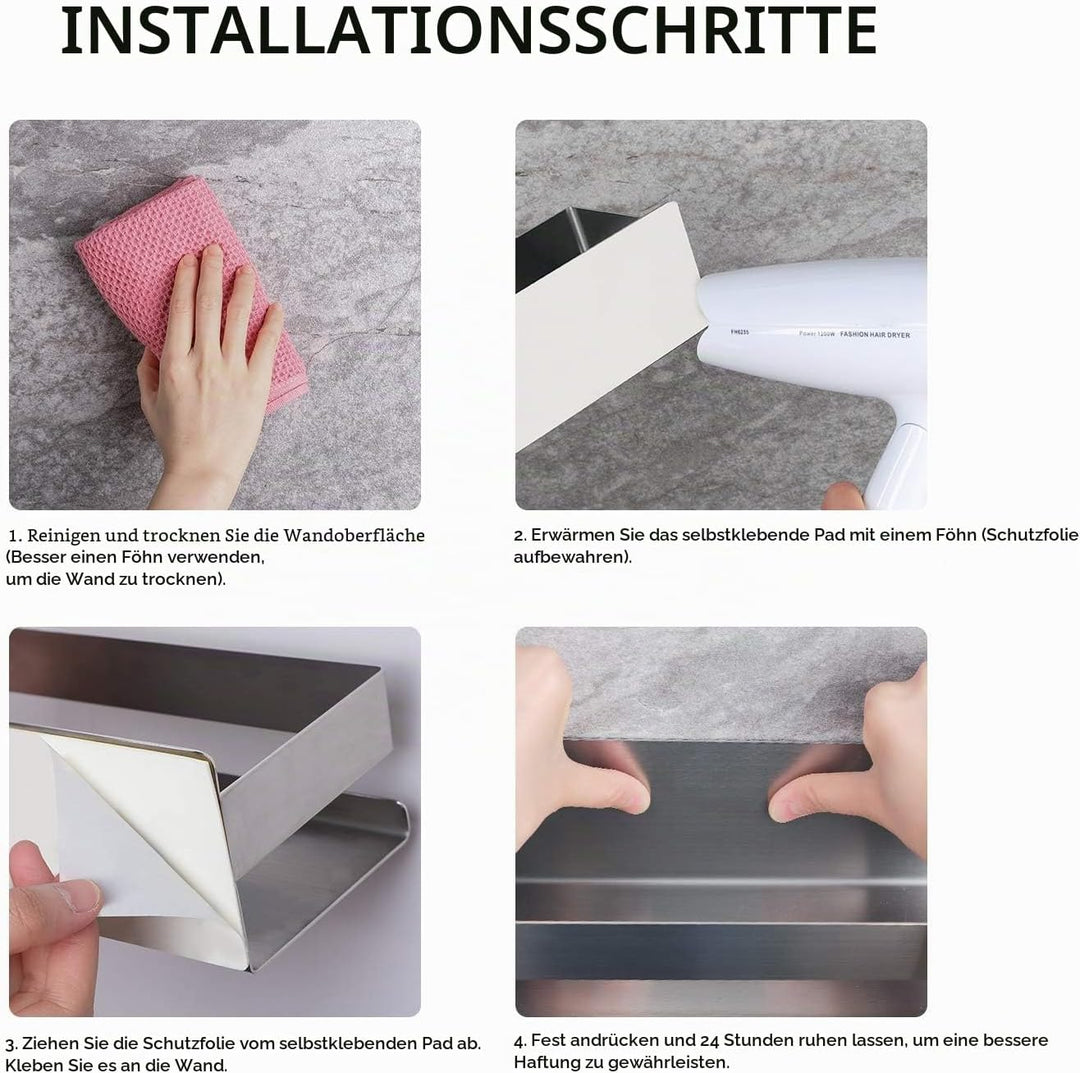 INSTALLATIONSSCHRITTE

FH6255 Power 1200W FASHION HAIR DRYER

1. Reinigen und trocknen Sie die Wandoberfläche (Besser einen Föhn verwenden, um die Wand zu trocknen).

2. Erwärmen Sie das selbstklebende Pad mit einem Föhn (Schutzfolie aufbewahren).

3. Ziehen Sie die Schutzfolie vom selbstklebenden Pad ab. Kleben Sie es an die Wand.

4. Fest andrücken und 24 Stunden ruhen lassen, um eine bessere Haftung zu gewährleisten.