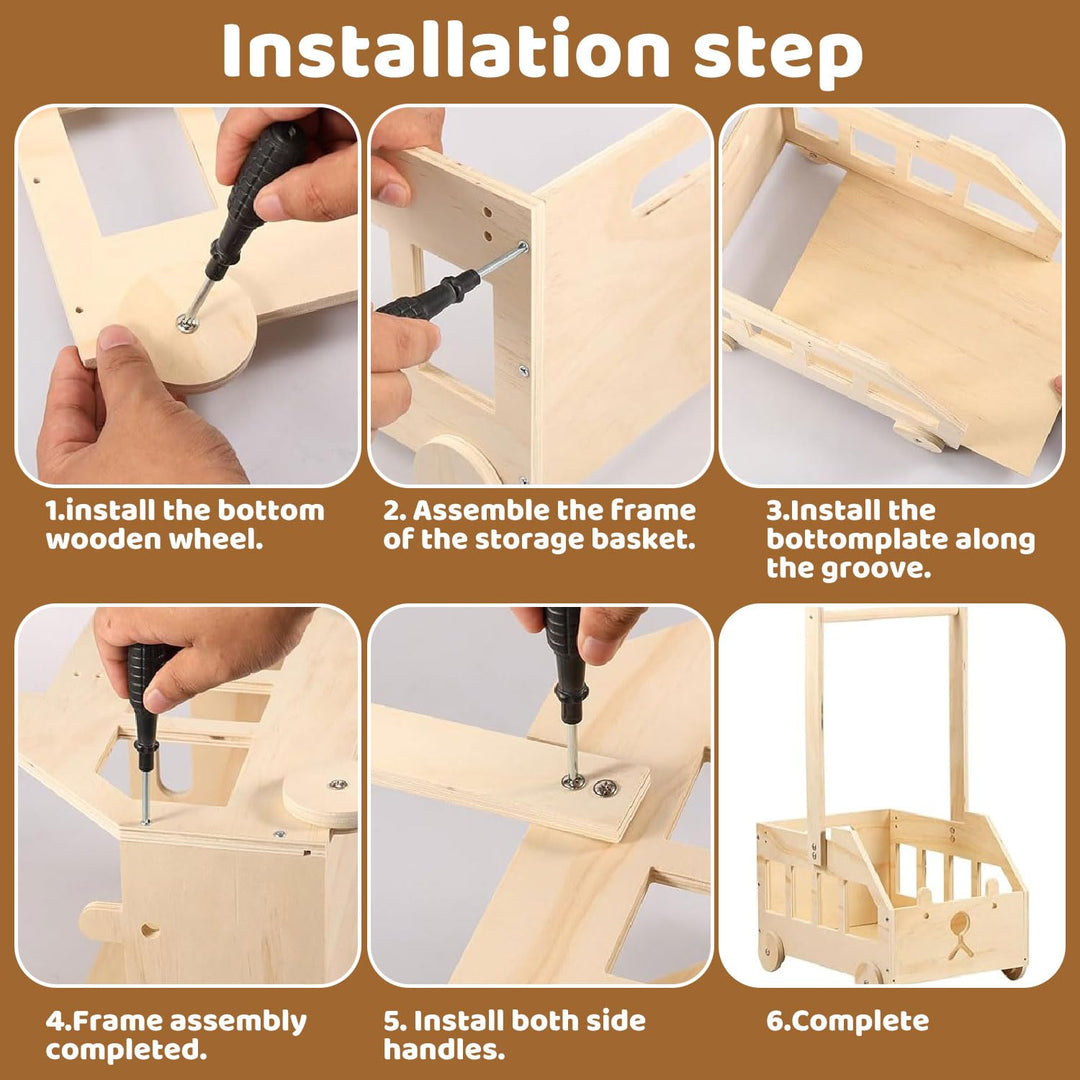 Installation step

1.install the bottom wooden wheel.

2. Assemble the frame of the storage basket.

3.Install the bottomplate along the groove.

4.Frame assembly completed.

5. Install both side handles.

6.Complete