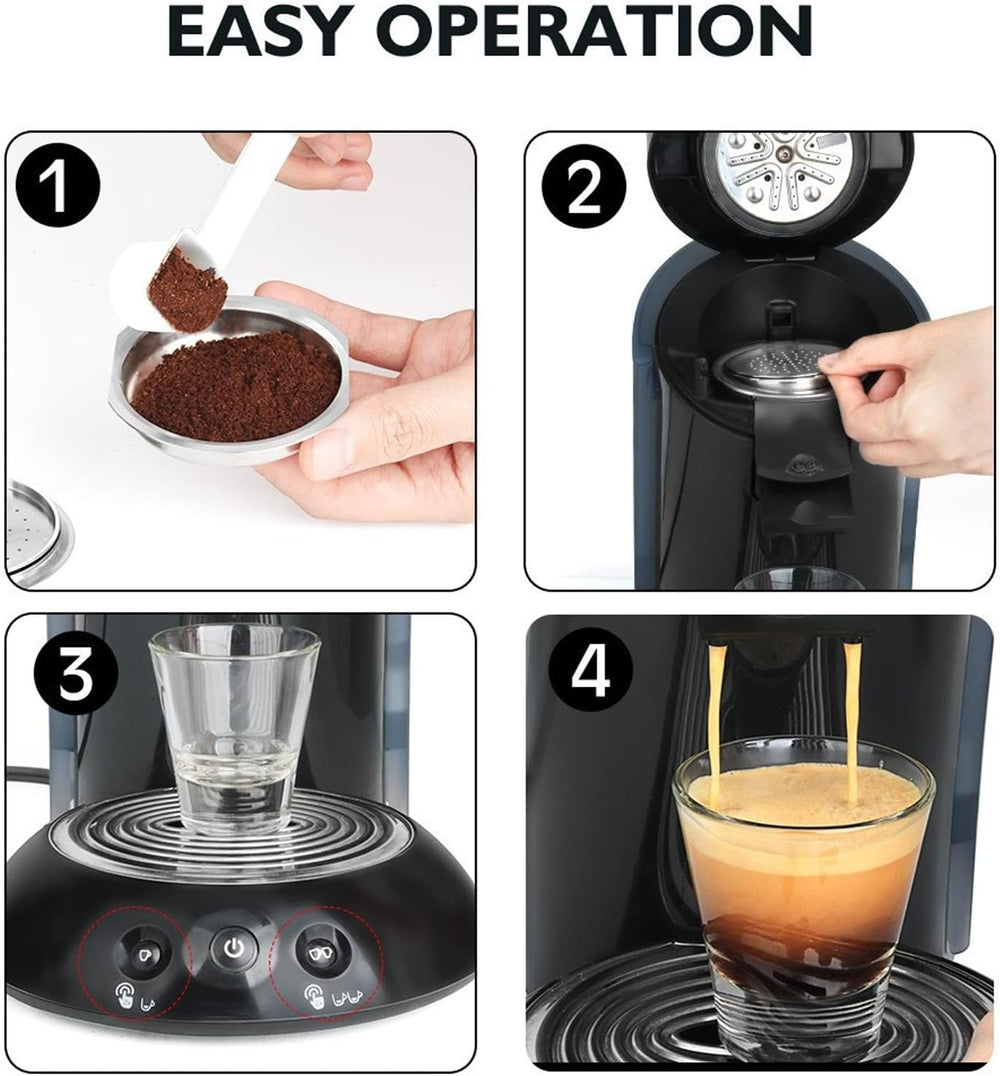 EASY OPERATION

1

2

3

4