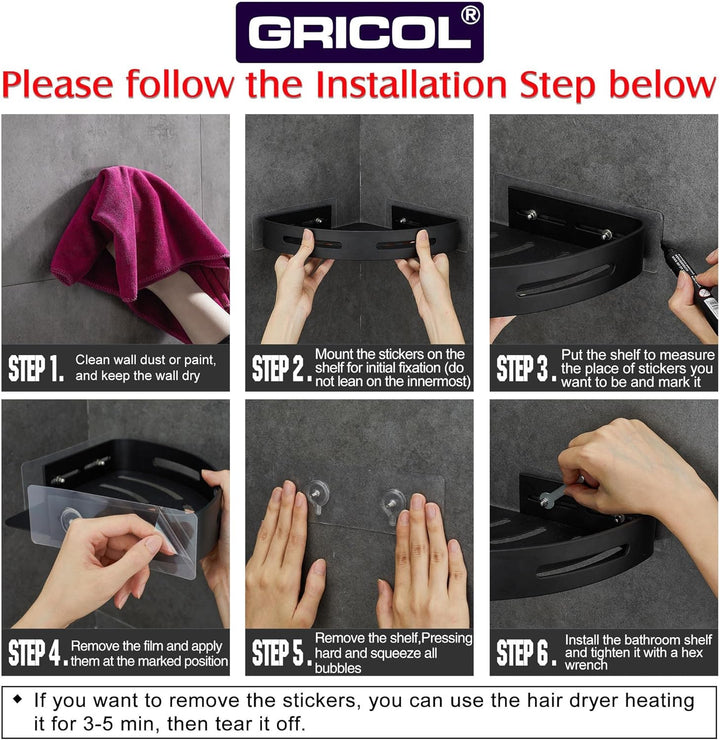 GRICOL®

Please follow the Installation Step below

STEP 1. Clean wall dust or paint, and keep the wall dry

STEP 2. Mount the stickers on the shelf for initial fixation (do not lean on the innermost)

STEP 3. Put the shelf to measure the place of stickers you want to be and mark it

STEP 4. Remove the film and apply them at the marked position

STEP 5. Remove the shelf,Pressing hard and squeeze all bubbles

STEP 6. Install the bathroom shelf and tighten it with a hex wrench

◆ If you want to remove the stickers, you can use the hair dryer heating it for 3-5 min, then tear it off.