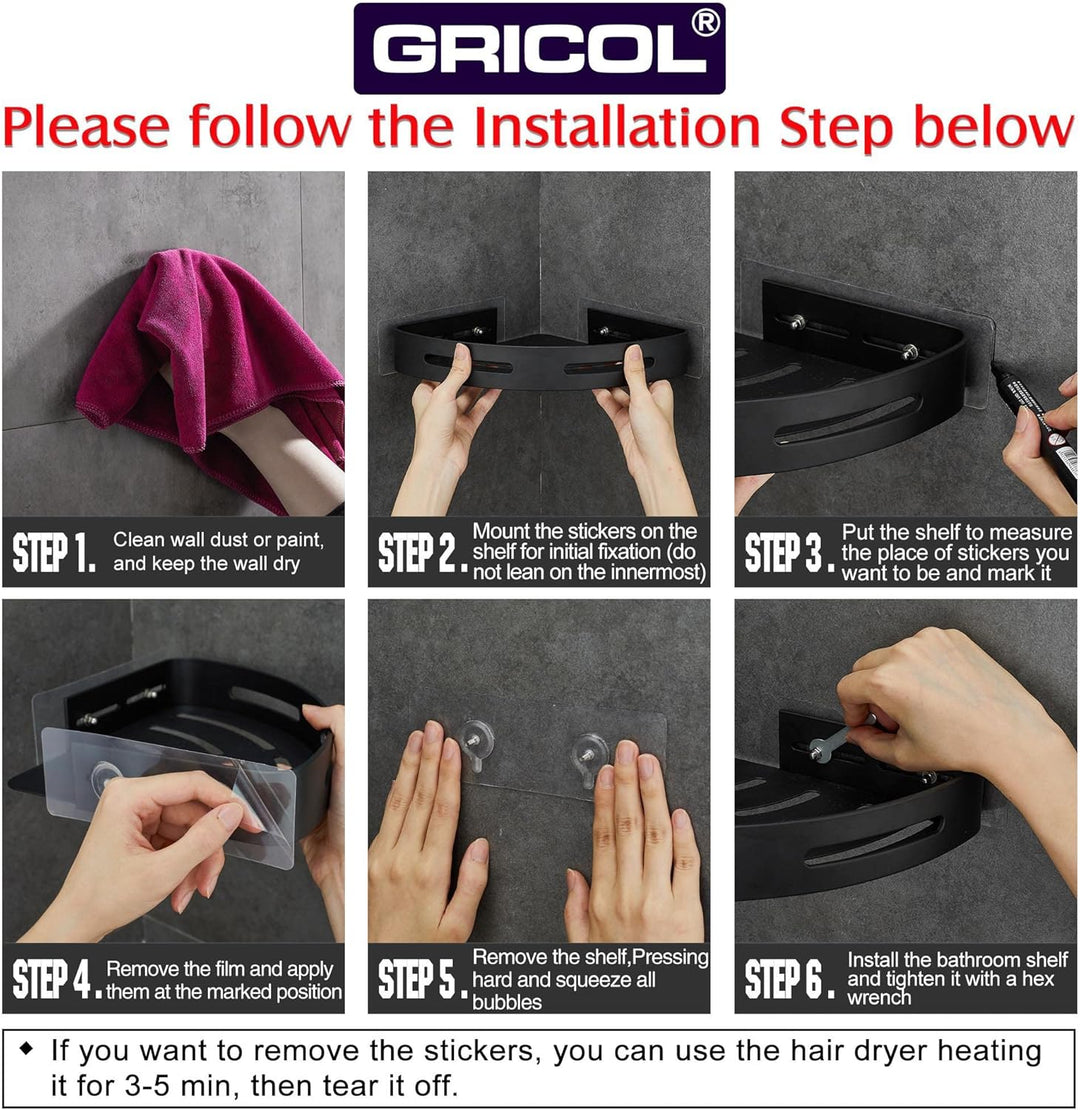 GRICOL®

Please follow the Installation Step below

STEP 1. Clean wall dust or paint, and keep the wall dry

STEP 2. Mount the stickers on the shelf for initial fixation (do not lean on the innermost)

STEP 3. Put the shelf to measure the place of stickers you want to be and mark it

STEP 4. Remove the film and apply them at the marked position

STEP 5. Remove the shelf,Pressing hard and squeeze all bubbles

STEP 6. Install the bathroom shelf and tighten it with a hex wrench

◆ If you want to remove the stickers, you can use the hair dryer heating it for 3-5 min, then tear it off.