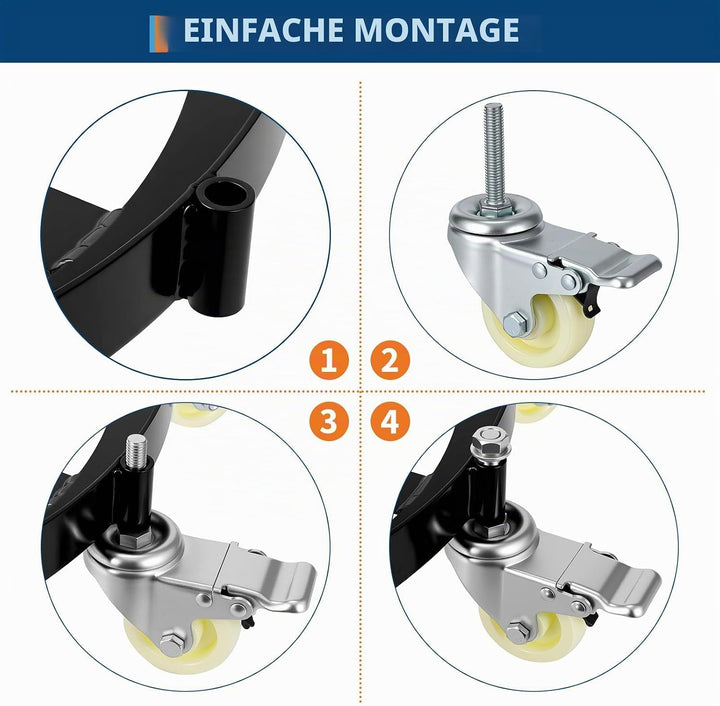 EINFACHE MONTAGE

1
2
3
4