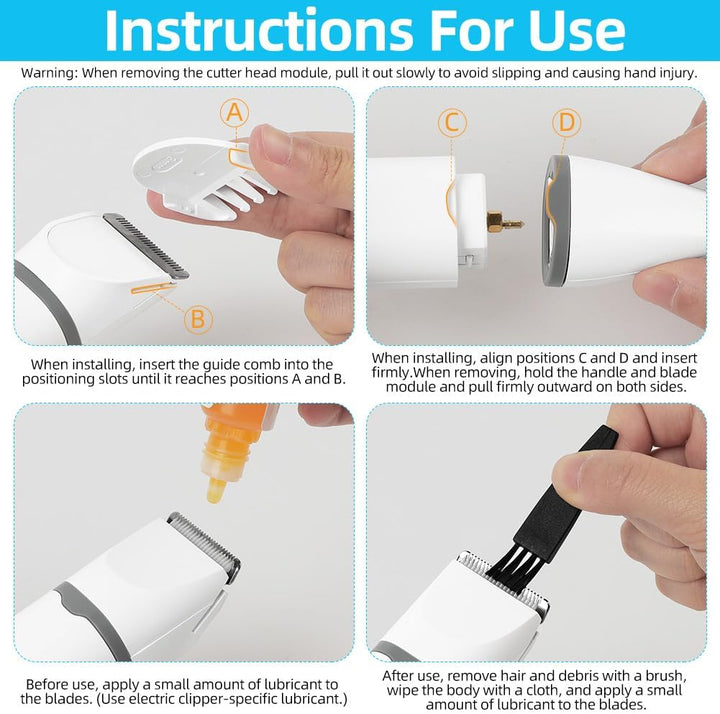 Instructions For Use

Warning: When removing the cutter head module, pull it out slowly to avoid slipping and causing hand injury.

A

B

When installing, insert the guide comb into the positioning slots until it reaches positions A and B.

C

D

When installing, align positions C and D and insert firmly.When removing, hold the handle and blade module and pull firmly outward on both sides.

Before use, apply a small amount of lubricant to the blades. (Use electric clipper-specific lubricant.)

After use, remove hair and debris with a brush, wipe the body with a cloth, and apply a small amount of lubricant to the blades.