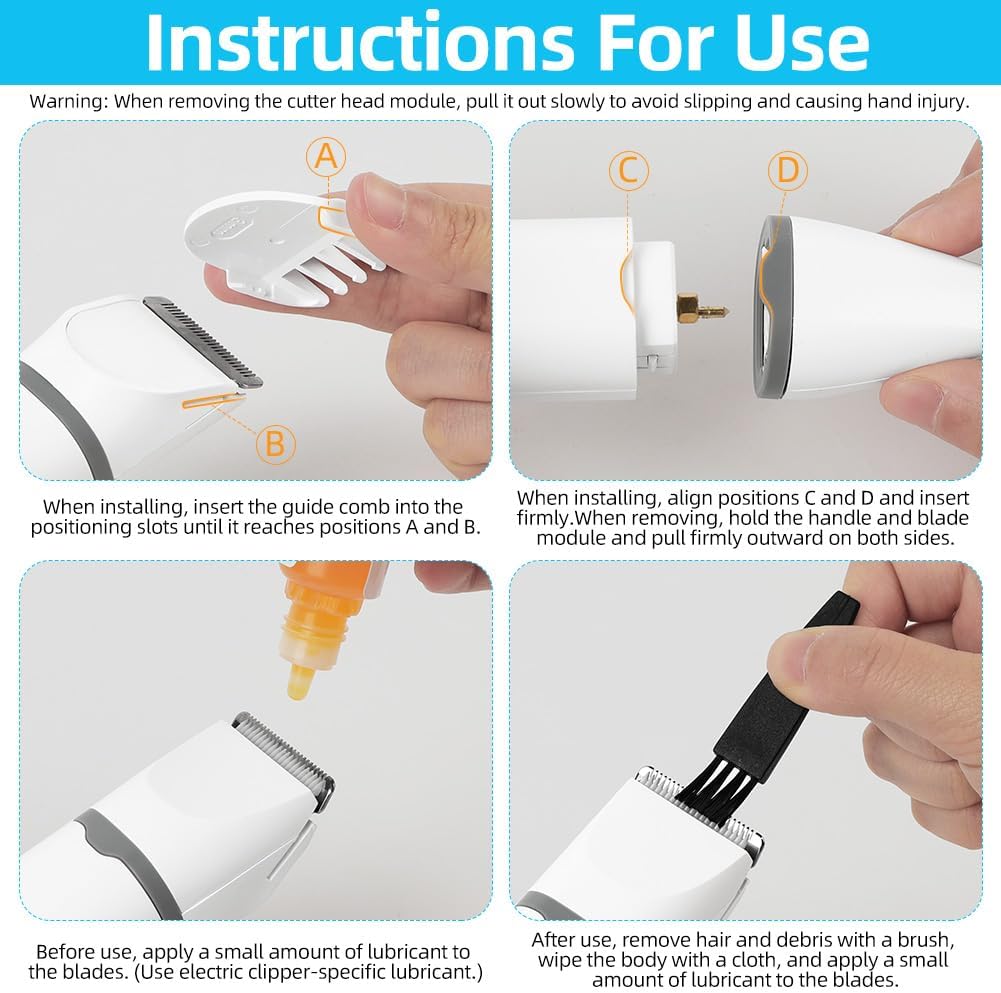 Instructions For Use

Warning: When removing the cutter head module, pull it out slowly to avoid slipping and causing hand injury.

A

B

When installing, insert the guide comb into the positioning slots until it reaches positions A and B.

C

D

When installing, align positions C and D and insert firmly.When removing, hold the handle and blade module and pull firmly outward on both sides.

Before use, apply a small amount of lubricant to the blades. (Use electric clipper-specific lubricant.)

After use, remove hair and debris with a brush, wipe the body with a cloth, and apply a small amount of lubricant to the blades.