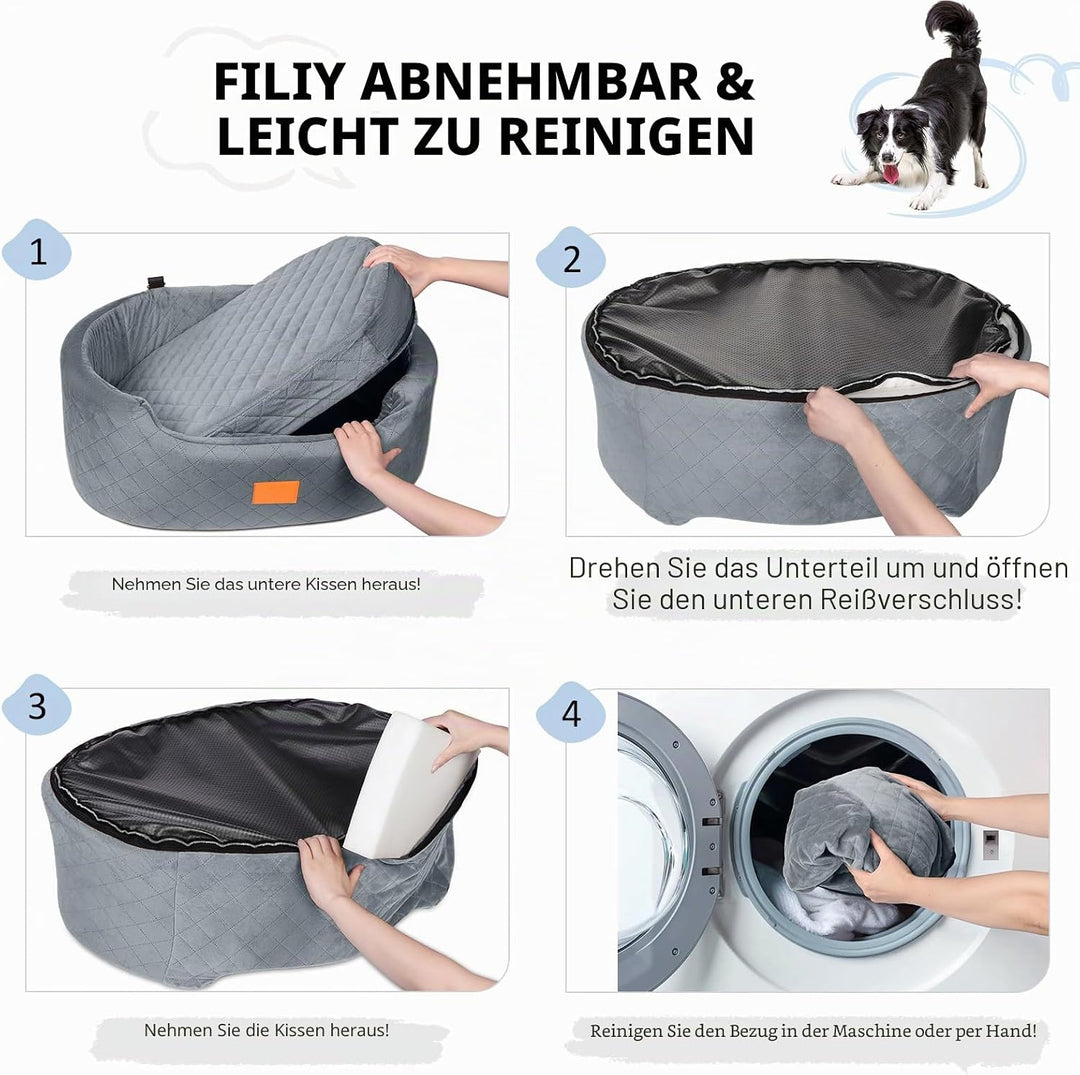 FILIY ABNEHMBAR & LEICHT ZU REINIGEN

1

Nehmen Sie das untere Kissen heraus!

2

Drehen Sie das Unterteil um und öffnen Sie den unteren Reißverschluss!

3

Nehmen Sie die Kissen heraus!

4

Reinigen Sie den Bezug in der Maschine oder per Hand!