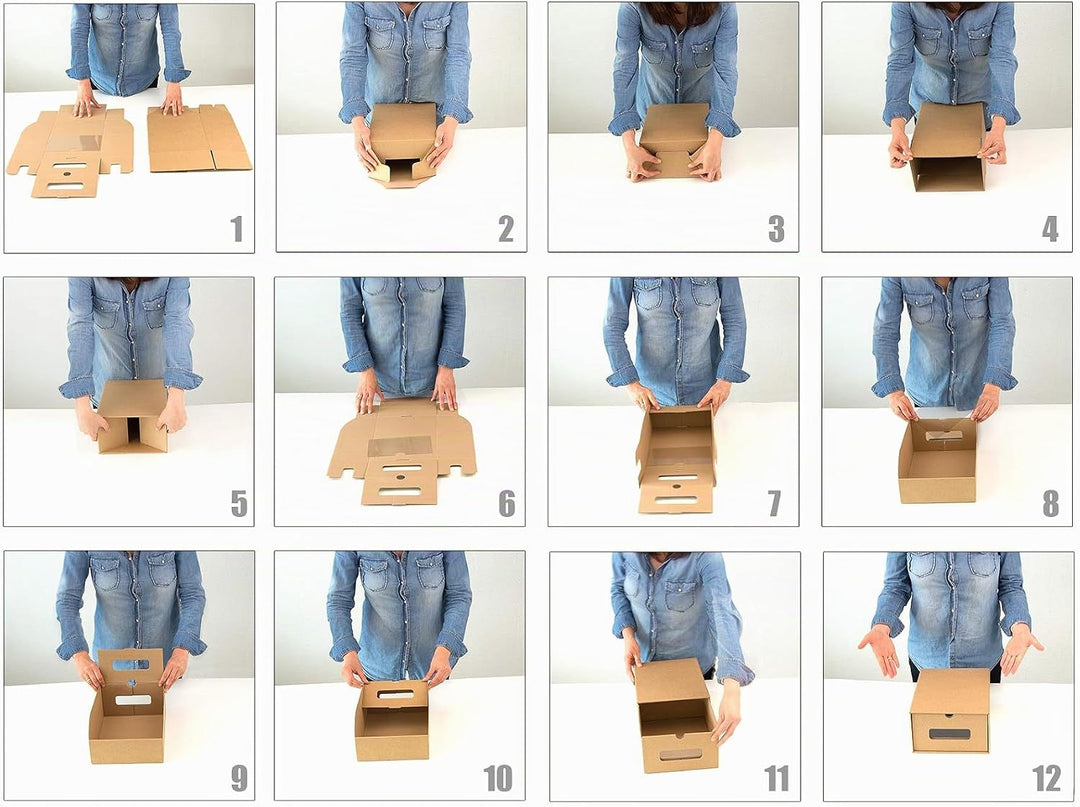 1

2

3

4

5

6

7

8

9

10

11

12