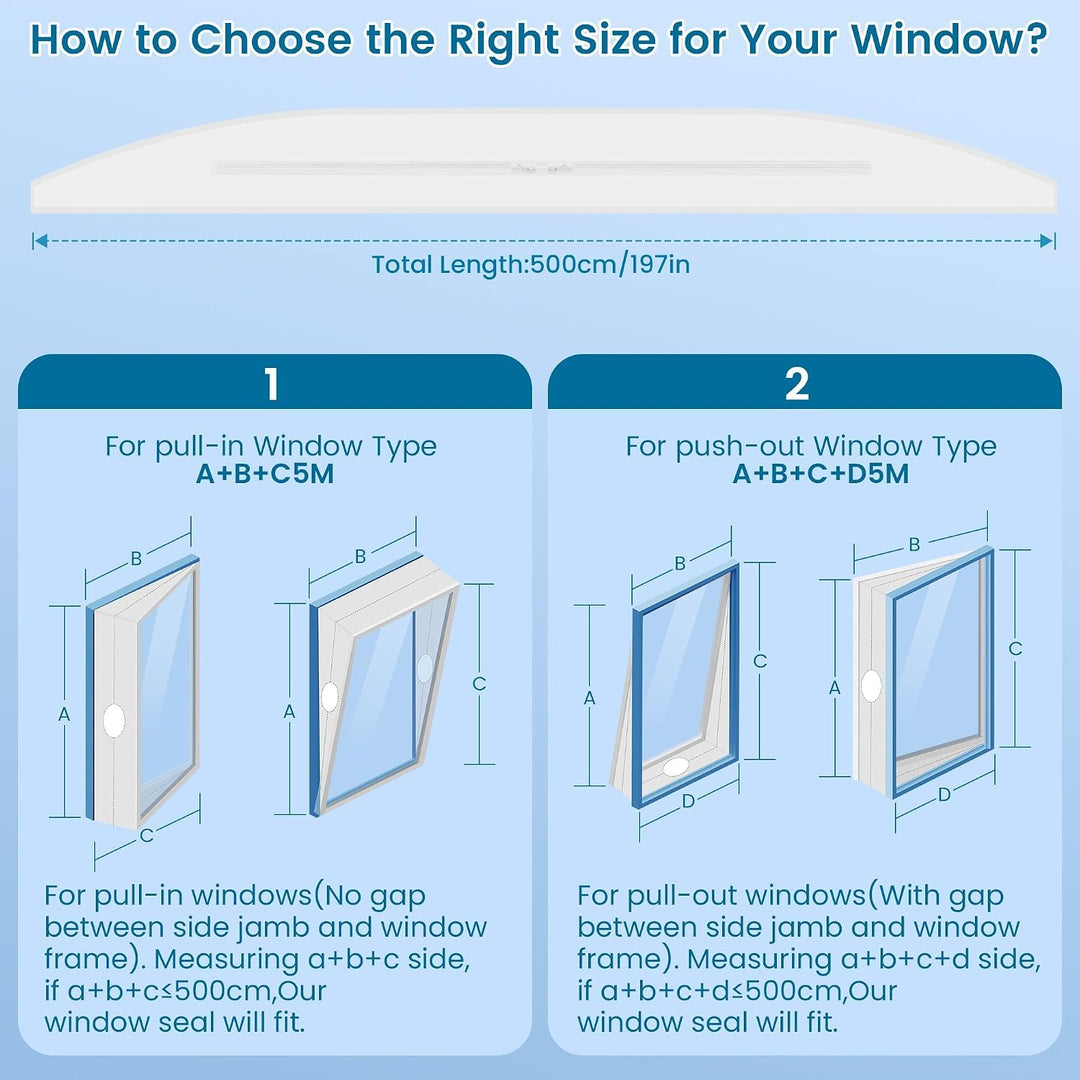 How to Choose the Right Size for Your Window?

Total Length:500cm/197in

1

For pull-in Window Type
A+B+C5M

B
A
C
B
A
C

For pull-in windows(No gap between side jamb and window frame). Measuring a+b+c side, if a+b+c≤500cm,Our window seal will fit.

2

For push-out Window Type
A+B+C+D5M

B
A
C
D
B
A
C
D

For pull-out windows(With gap between side jamb and window frame). Measuring a+b+c+d side, if a+b+c+d≤500cm,Our window seal will fit.