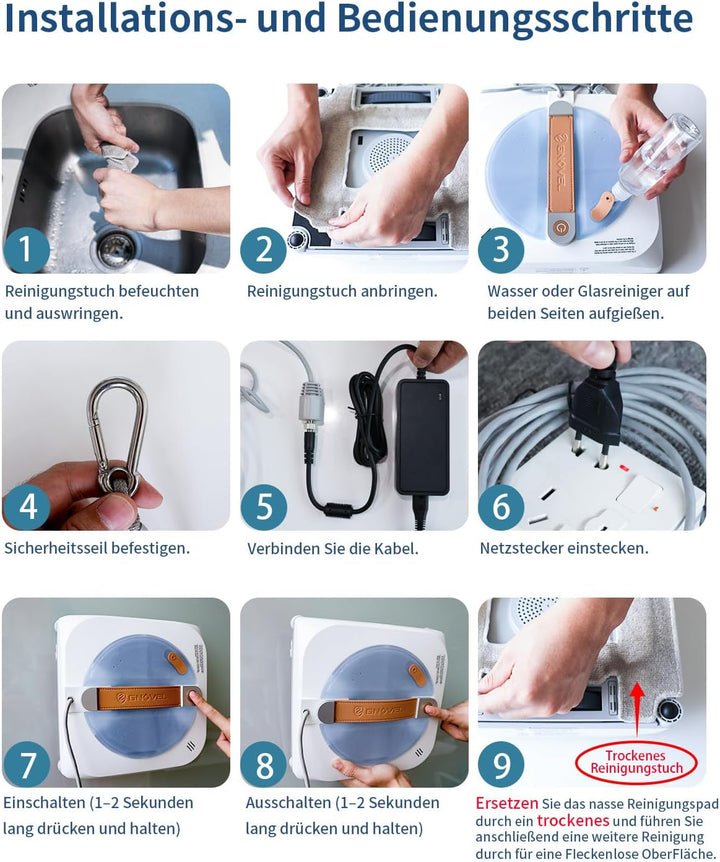 Installations- und Bedienungsschritte

1

Reinigungstuch befeuchten und auswringen.

2

Reinigungstuch anbringen.

3

Wasser oder Glasreiniger auf beiden Seiten aufgießen.

4

Sicherheitsseil befestigen.

5

Verbinden Sie die Kabel.

6

Netzstecker einstecken.

7

Einschalten (1–2 Sekunden lang drücken und halten)

8

Ausschalten (1–2 Sekunden lang drücken und halten)

9

Trockenes Reinigungstuch

Ersetzen Sie das nasse Reinigungspad durch ein trockenes und führen Sie anschließend eine weitere Reinigung durch für eine Fleckenlose OberFläche.