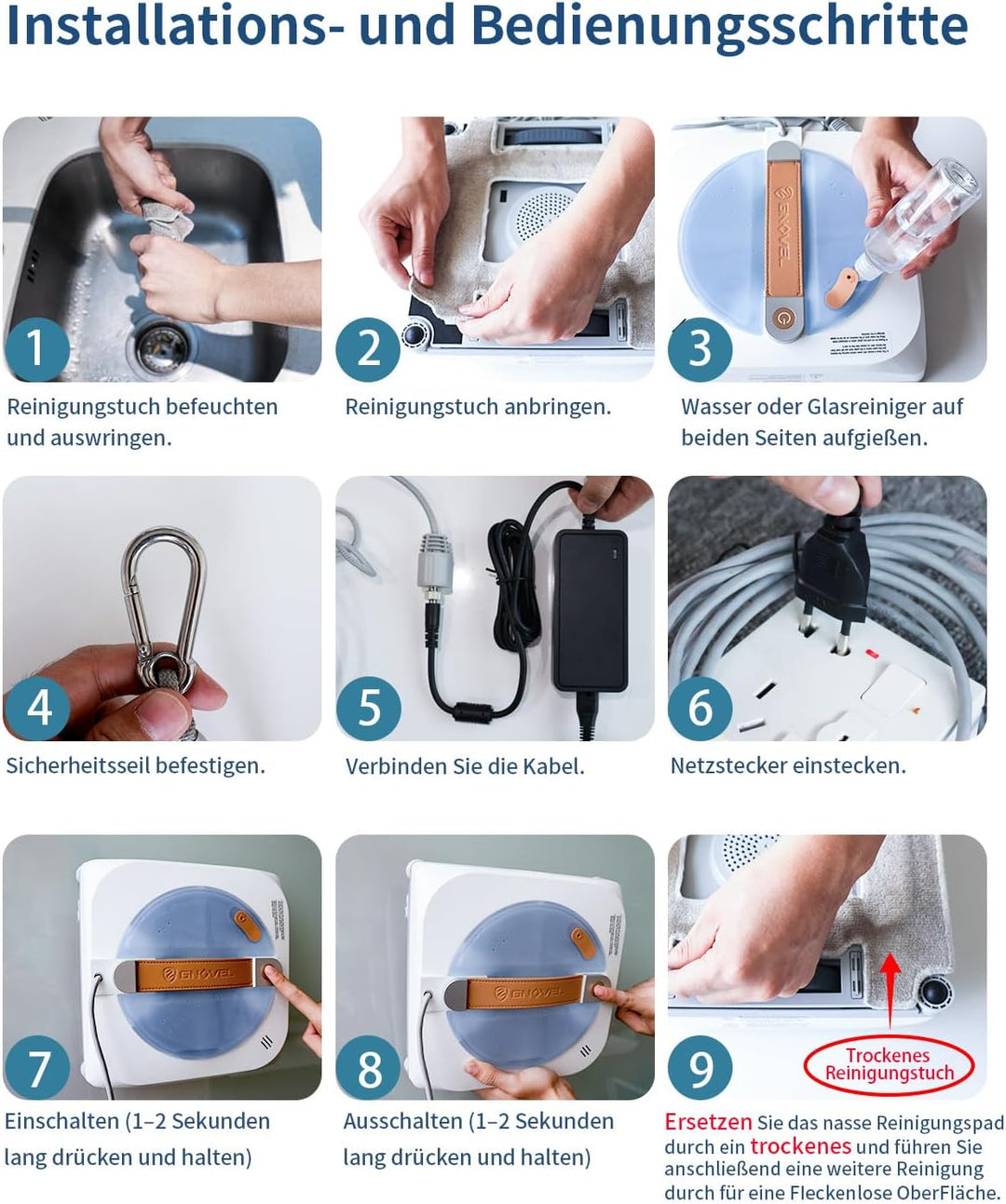 Installations- und Bedienungsschritte

1

Reinigungstuch befeuchten und auswringen.

2

Reinigungstuch anbringen.

3

Wasser oder Glasreiniger auf beiden Seiten aufgießen.

4

Sicherheitsseil befestigen.

5

Verbinden Sie die Kabel.

6

Netzstecker einstecken.

7

Einschalten (1–2 Sekunden lang drücken und halten)

8

Ausschalten (1–2 Sekunden lang drücken und halten)

9

Trockenes Reinigungstuch

Ersetzen Sie das nasse Reinigungspad durch ein trockenes und führen Sie anschließend eine weitere Reinigung durch für eine Fleckenlose OberFläche.