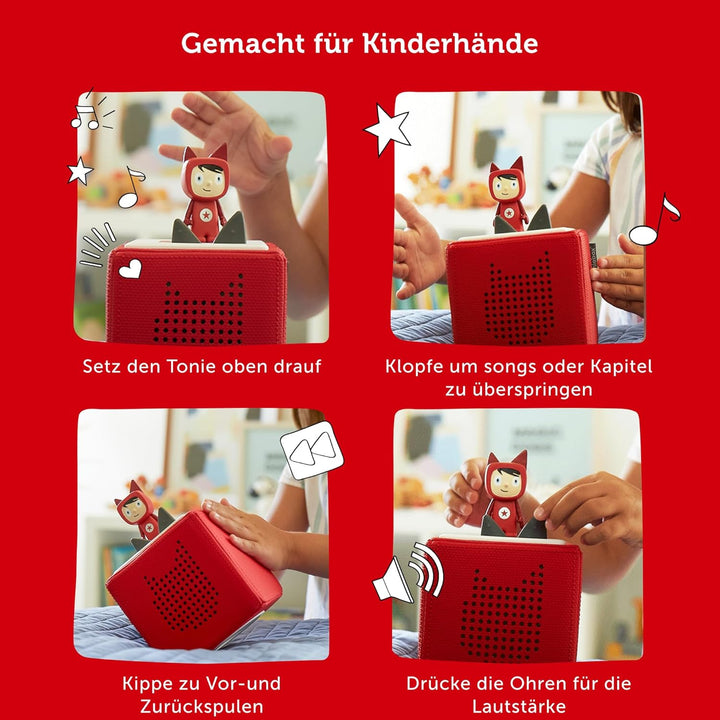 Gemacht für Kinderhände

Setz den Tonie oben drauf

Klopfe um songs oder Kapitel zu überspringen

Kippe zu Vor-und Zurückspulen

Drücke die Ohren für die Lautstärke