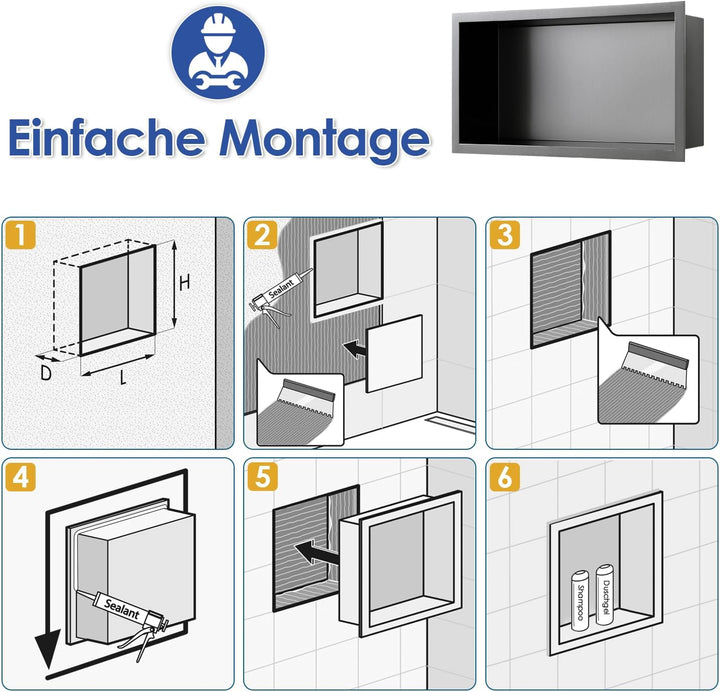 Einfache Montage

1
H
D
L

2
Sealant

3

4
Sealant

5

6
Shampoo
Duschgel