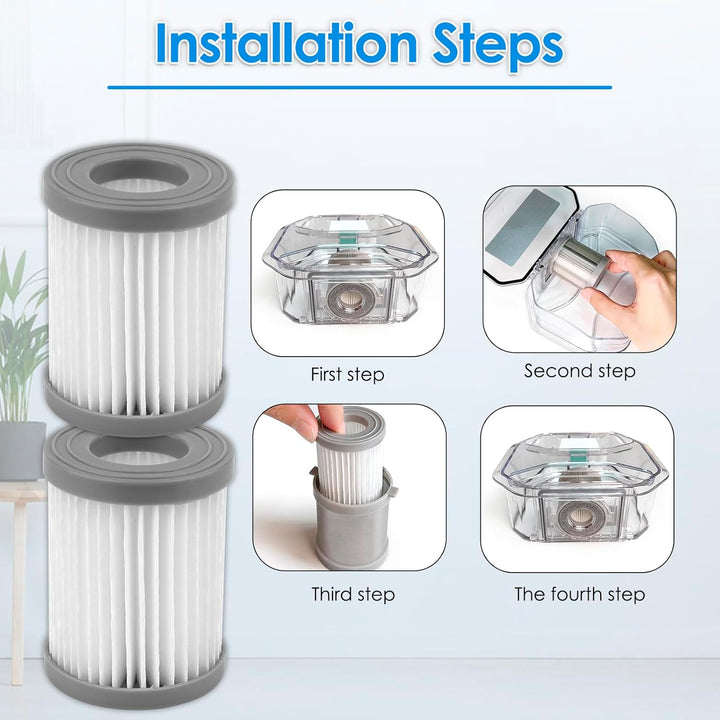 Installation Steps

First step

Second step

Third step

The fourth step