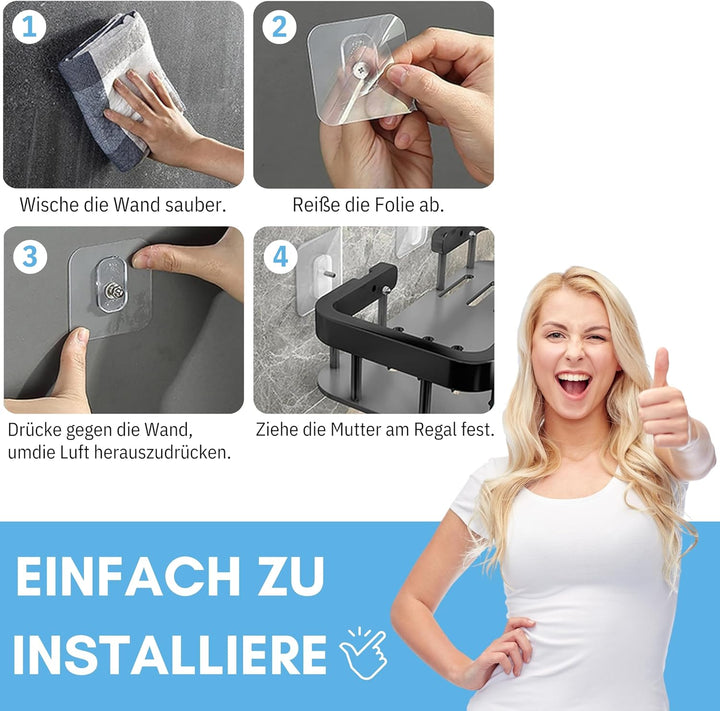 1

Wische die Wand sauber.

2

Reiße die Folie ab.

3

Drücke gegen die Wand, umdie Luft herauszudrücken.

4

Ziehe die Mutter am Regal fest.

EINFACH ZU INSTALLIERE