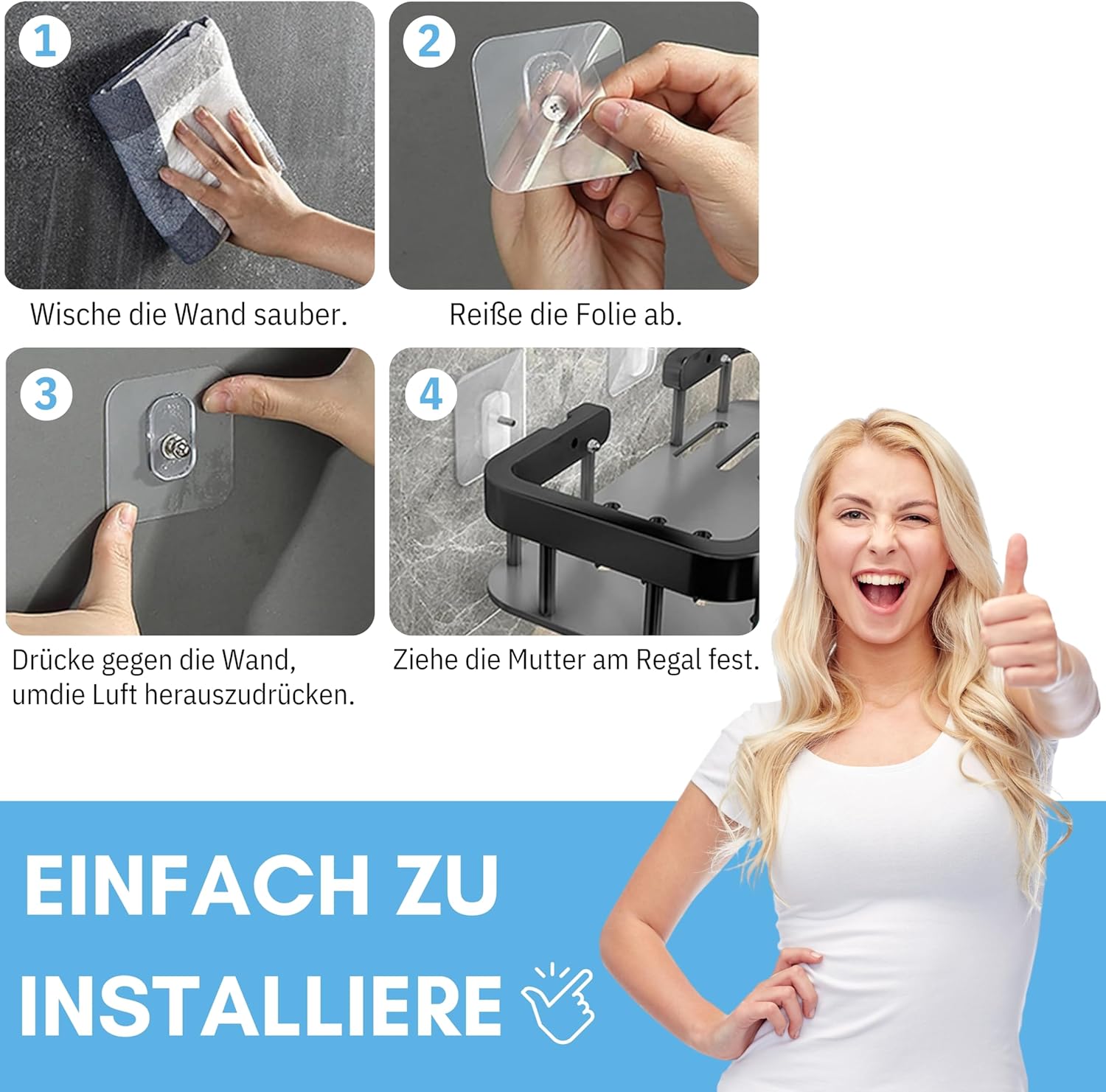 1

Wische die Wand sauber.

2

Reiße die Folie ab.

3

Drücke gegen die Wand, umdie Luft herauszudrücken.

4

Ziehe die Mutter am Regal fest.

EINFACH ZU INSTALLIERE