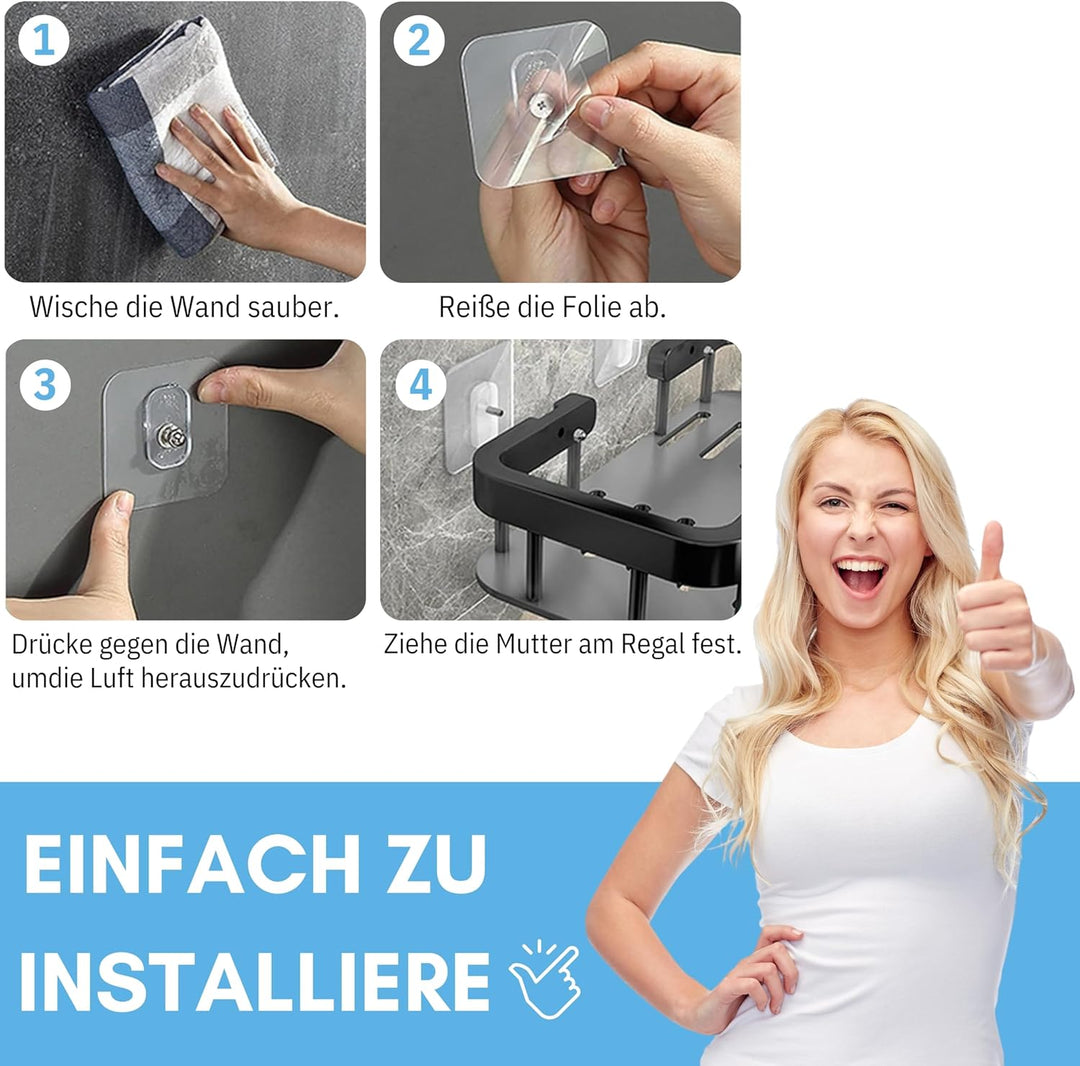 1

Wische die Wand sauber.

2

Reiße die Folie ab.

3

Drücke gegen die Wand, umdie Luft herauszudrücken.

4

Ziehe die Mutter am Regal fest.

EINFACH ZU INSTALLIERE