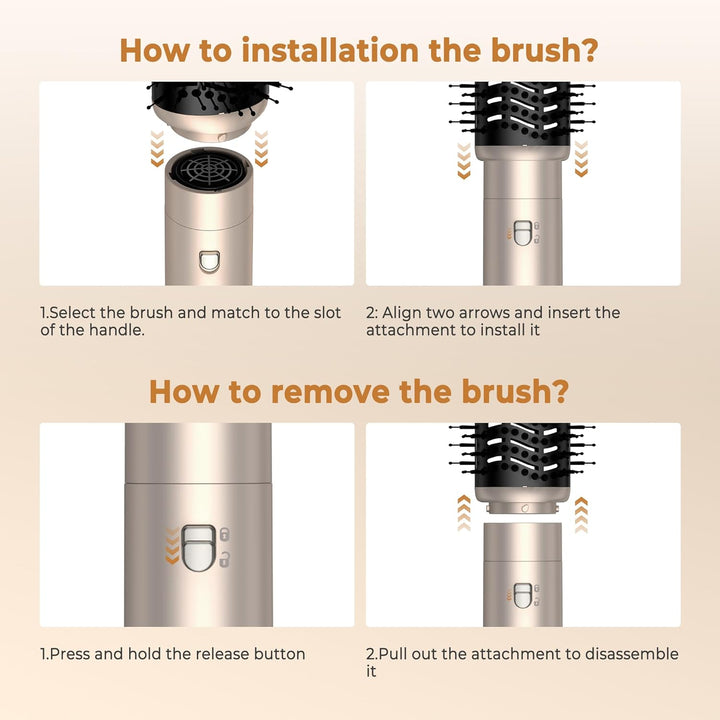 How to installation the brush?

1.Select the brush and match to the slot of the handle.

2: Align two arrows and insert the attachment to install it

How to remove the brush?

1.Press and hold the release button

2.Pull out the attachment to disassemble it