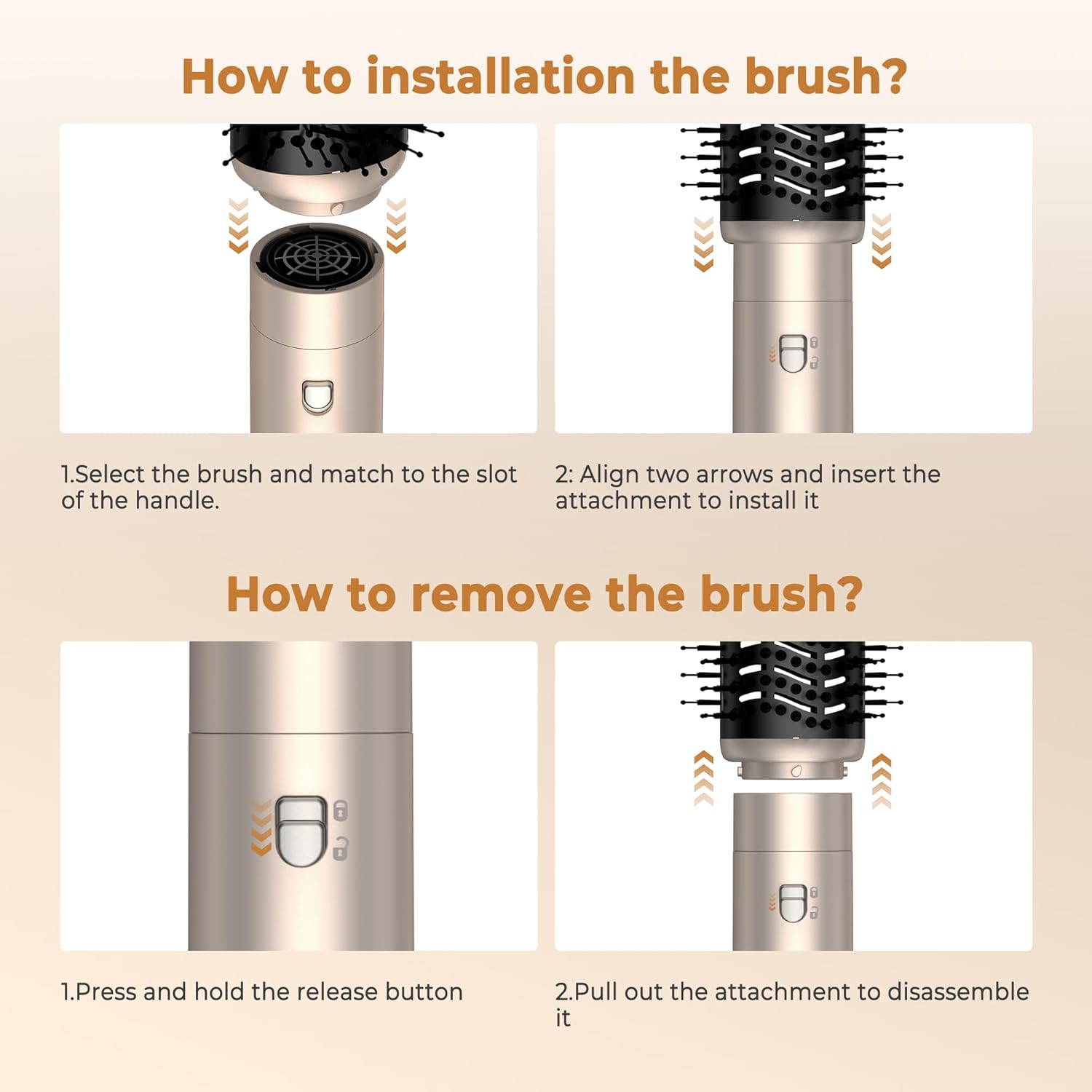 How to installation the brush?

1.Select the brush and match to the slot of the handle.

2: Align two arrows and insert the attachment to install it

How to remove the brush?

1.Press and hold the release button

2.Pull out the attachment to disassemble it