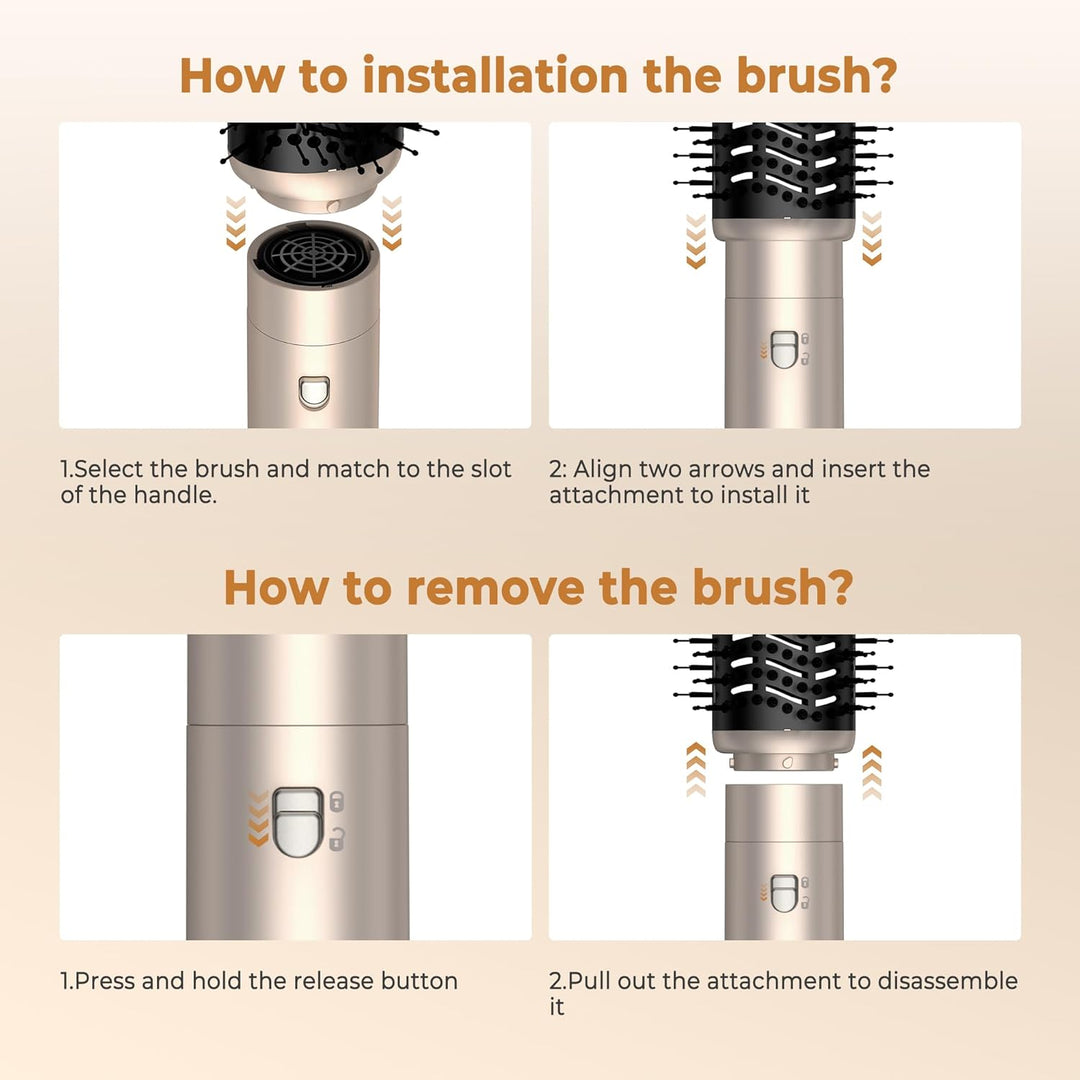 How to installation the brush?

1.Select the brush and match to the slot of the handle.

2: Align two arrows and insert the attachment to install it

How to remove the brush?

1.Press and hold the release button

2.Pull out the attachment to disassemble it