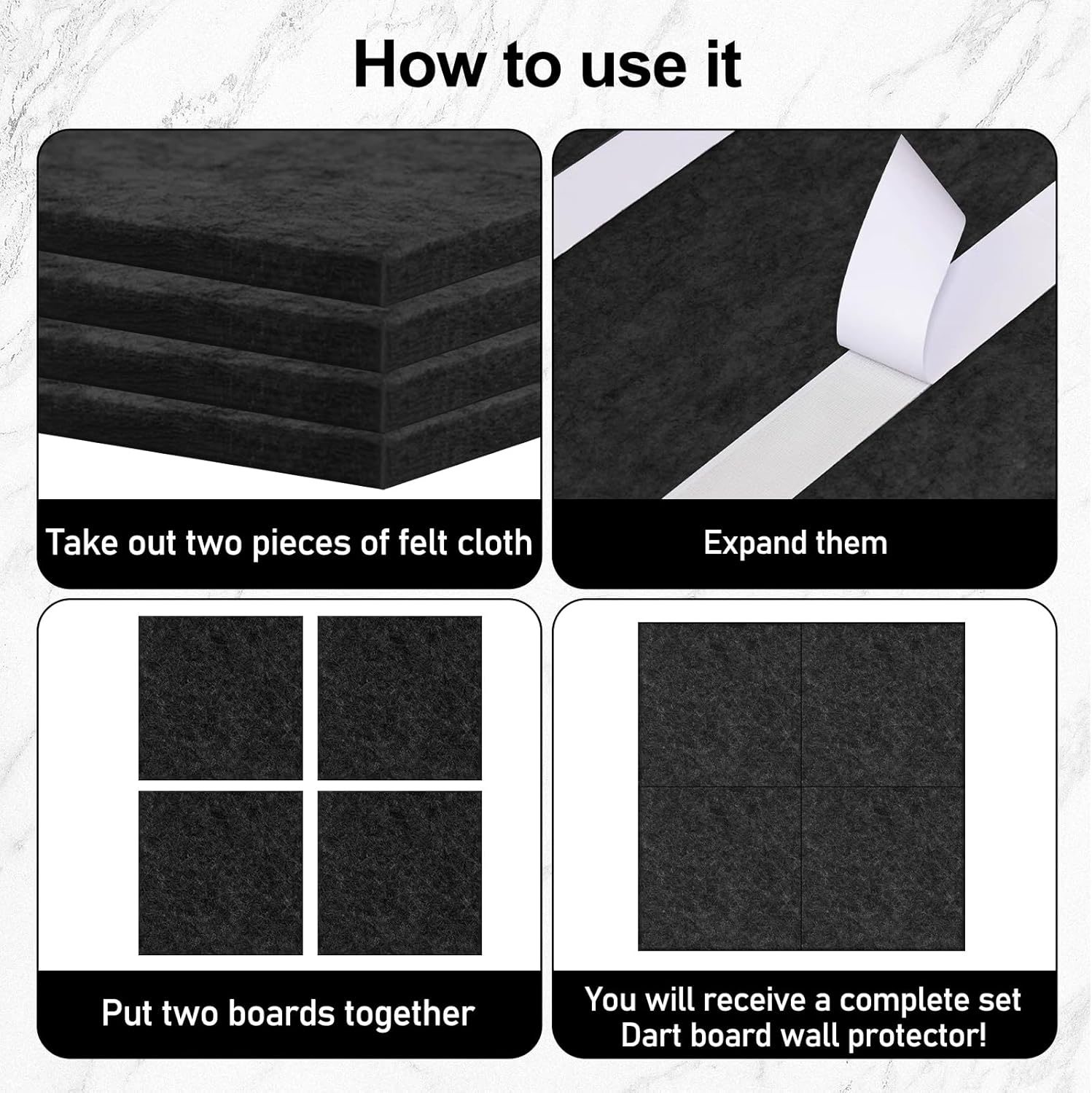 How to use it

Take out two pieces of felt cloth

Expand them

Put two boards together

You will receive a complete set
Dart board wall protector!