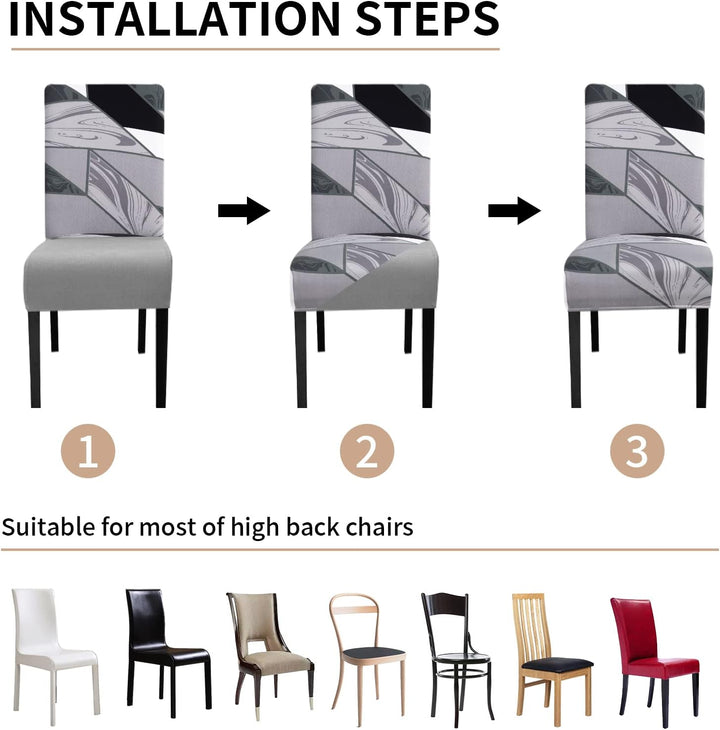 INSTALLATION STEPS

1

2

3

Suitable for most of high back chairs