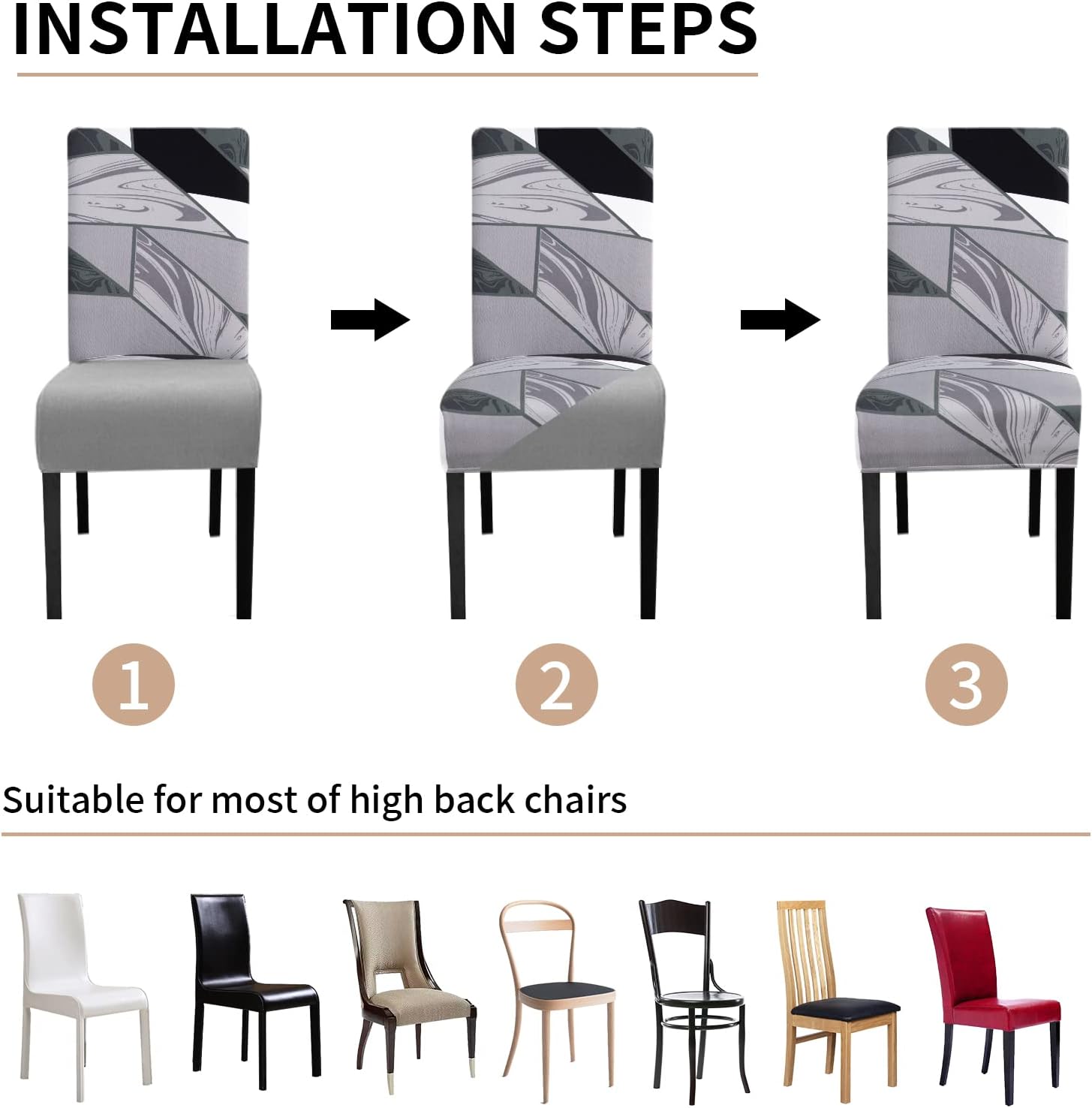 INSTALLATION STEPS

1

2

3

Suitable for most of high back chairs