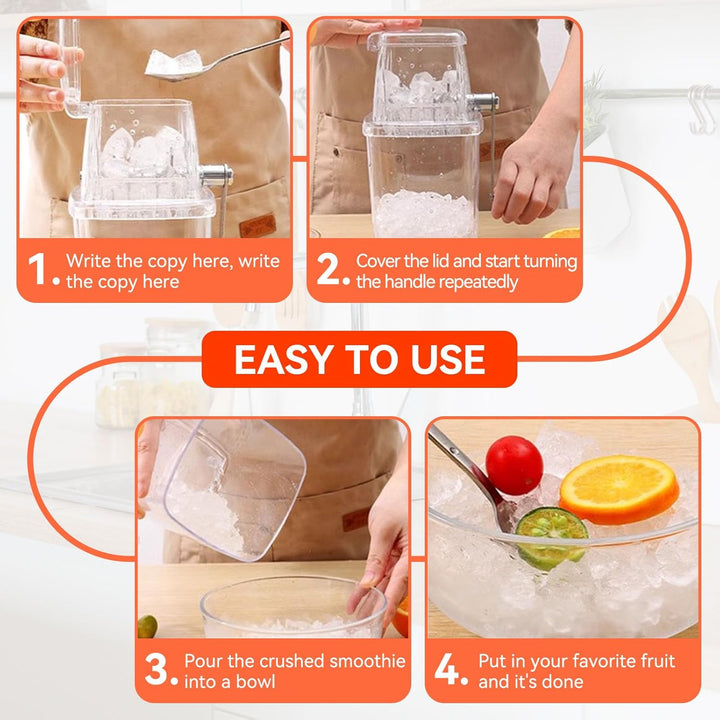 1. Write the copy here, write the copy here

2. Cover the lid and start turning the handle repeatedly

EASY TO USE

3. Pour the crushed smoothie into a bowl

4. Put in your favorite fruit and it's done