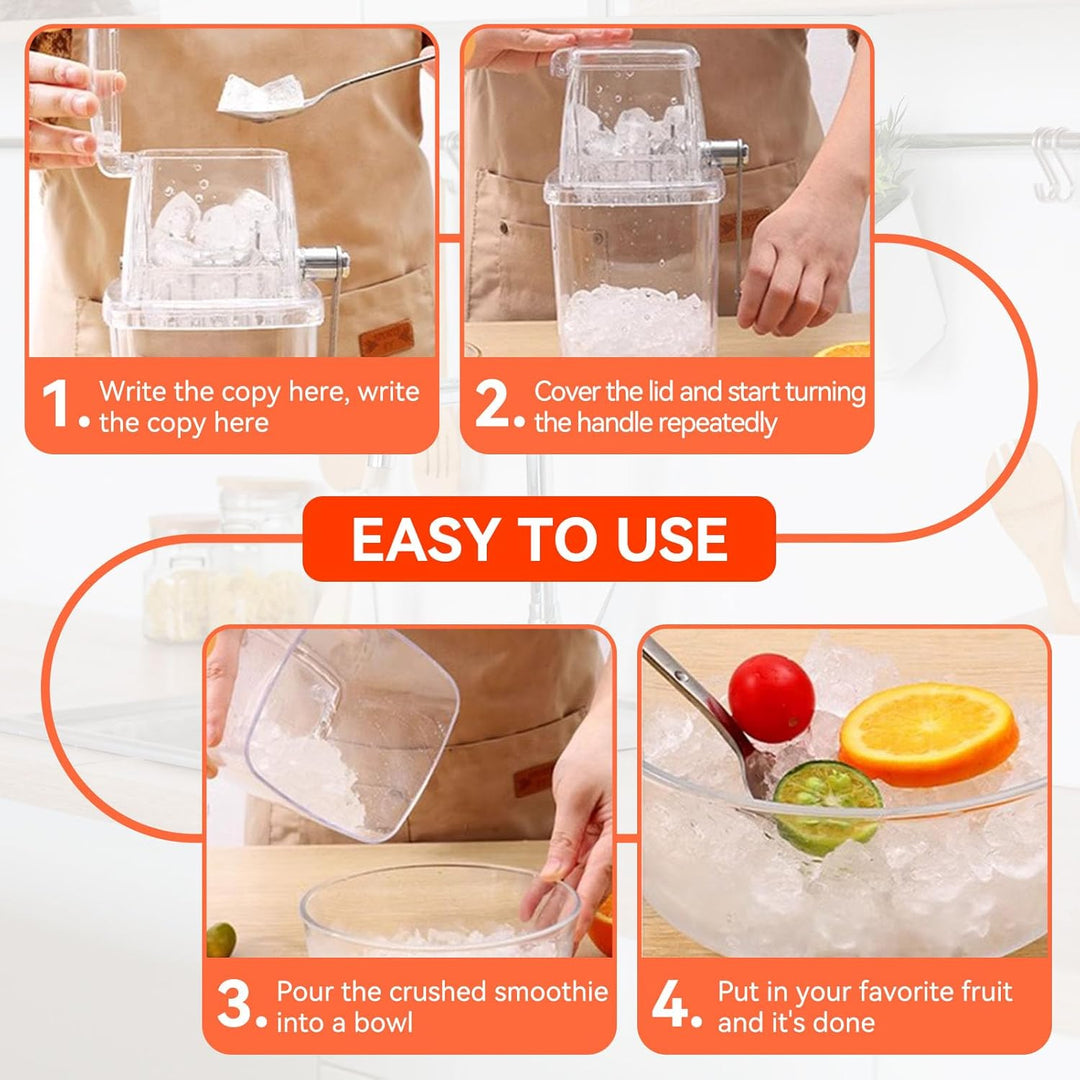 1. Write the copy here, write the copy here

2. Cover the lid and start turning the handle repeatedly

EASY TO USE

3. Pour the crushed smoothie into a bowl

4. Put in your favorite fruit and it's done