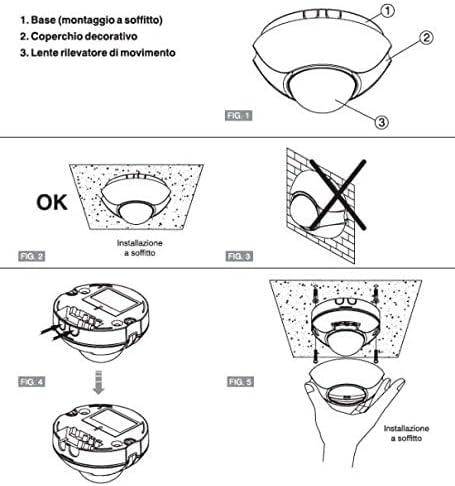 1. Base (montaggio a soffitto)
2. Coperchio decorativo
3. Lente rilevatore di movimento

1
2
3
FIG. 1

OK
Installazione a soffitto
FIG. 2
FIG. 3

FIG. 4
FIG. 5
Installazione a soffitto