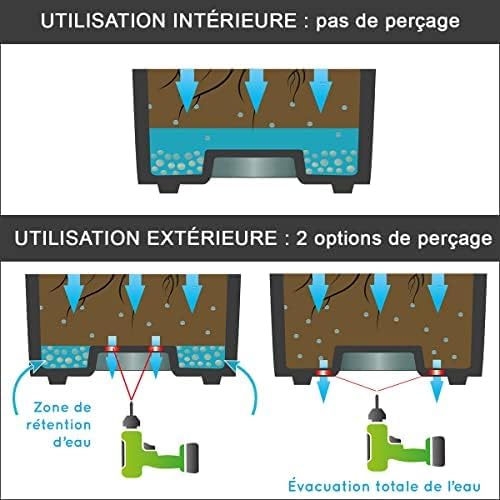 UTILISATION INTÉRIEURE : pas de perçage

UTILISATION EXTÉRIEURE : 2 options de perçage

Zone de rétention d'eau

Évacuation totale de l'eau